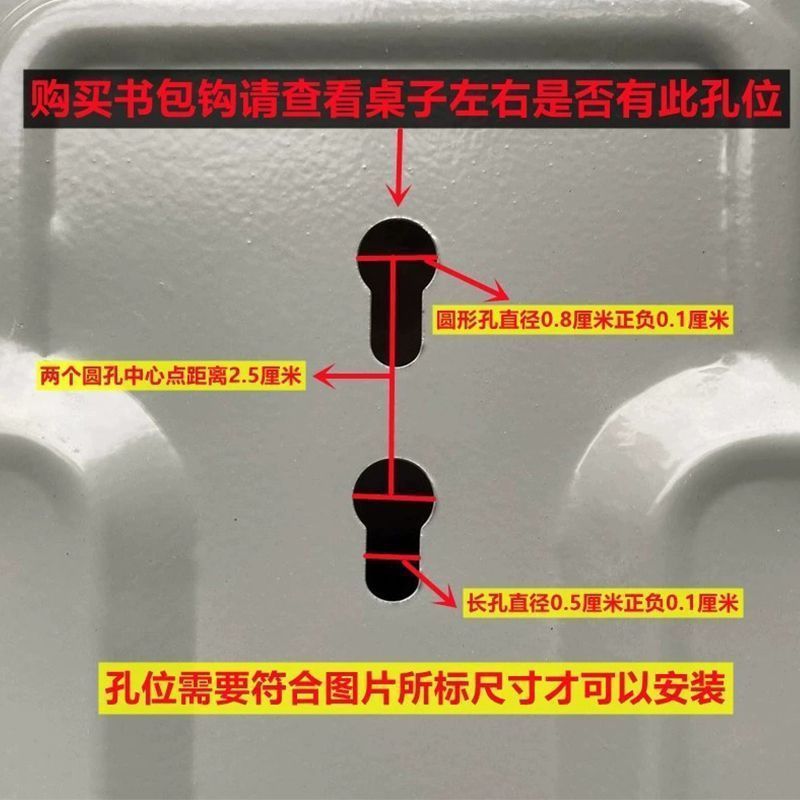 购买书包钩请查看桌子左右是否有此孔位

圆形孔直径0.8厘米正负0.1厘米

两个圆孔中心点距离2.5厘米

长孔直径0.5厘米正负0.1厘米

孔位需要符合图片所标尺寸才可以安装