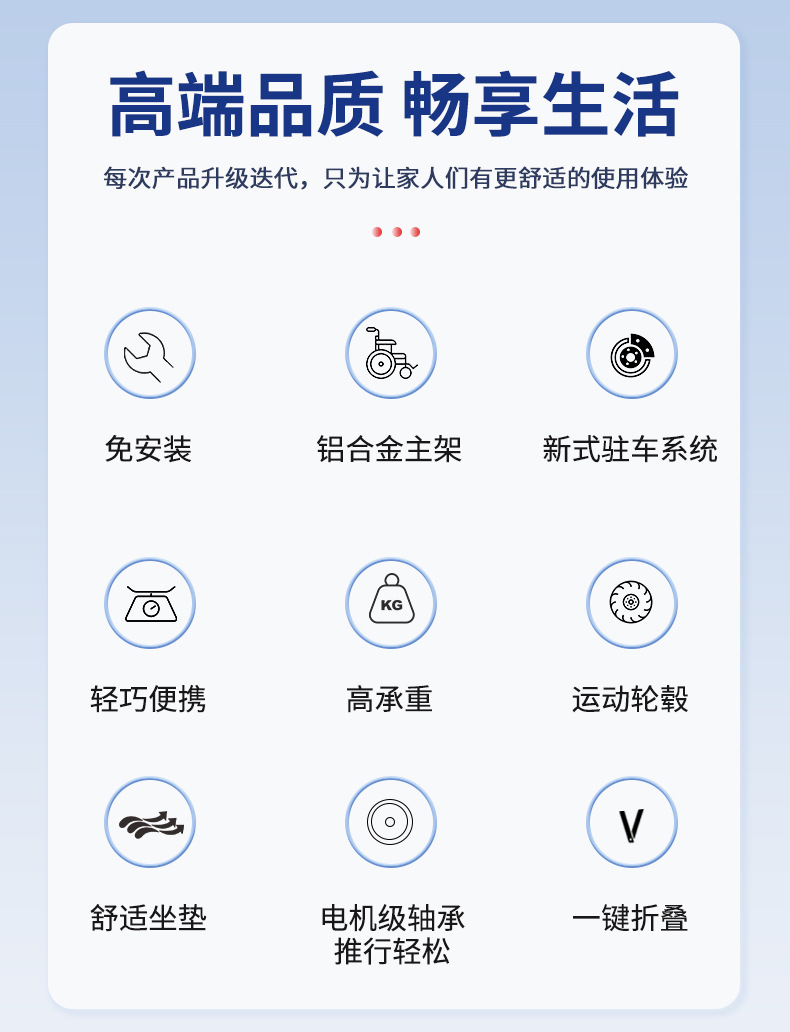 高端品质 畅享生活

每次产品升级迭代，只为让家人们有更舒适的使用体验

免安装

铝合金主架

新式驻车系统

KG

轻巧便携

高承重

运动轮毂

舒适坐垫

电机级轴承
推行轻松

一键折叠