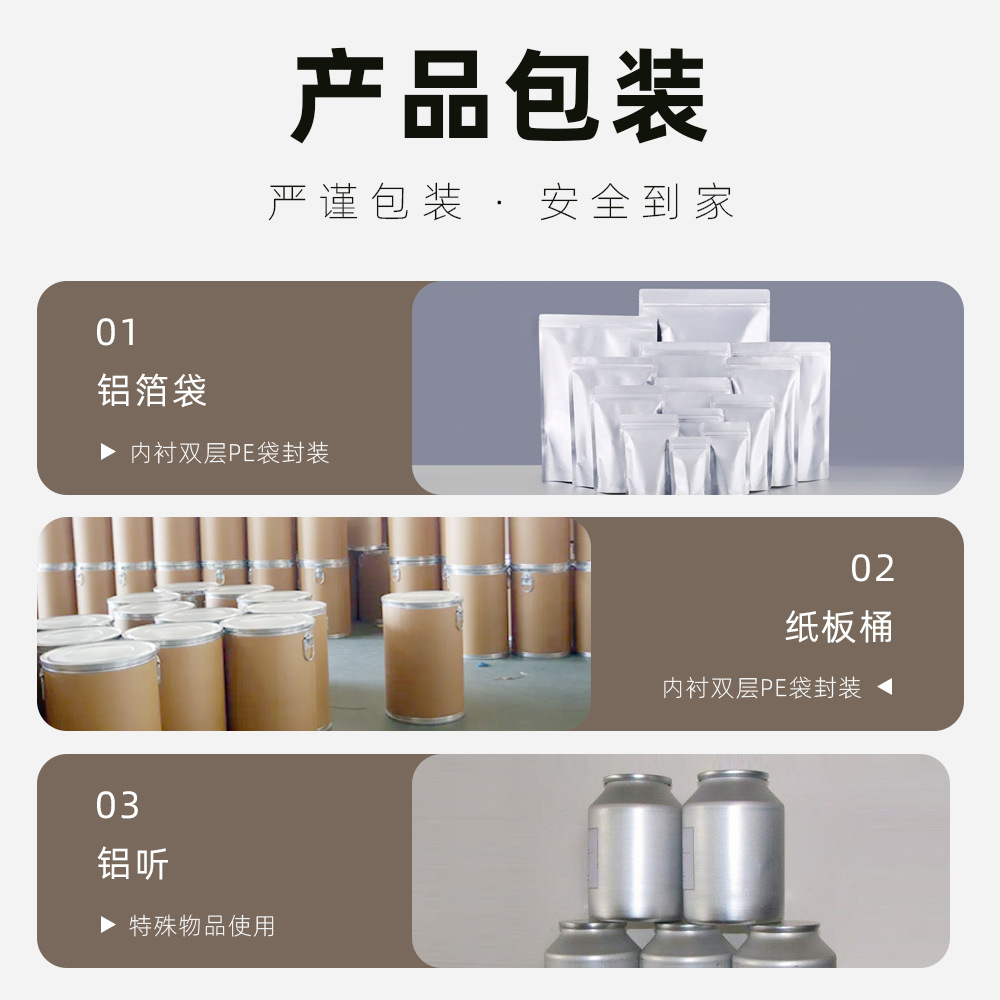 产品包装

严谨包装 · 安全到家

01
铝箔袋
▶ 内衬双层PE袋封装

02
纸板桶
内衬双层PE袋封装 ◀

03
铝听
▶ 特殊物品使用