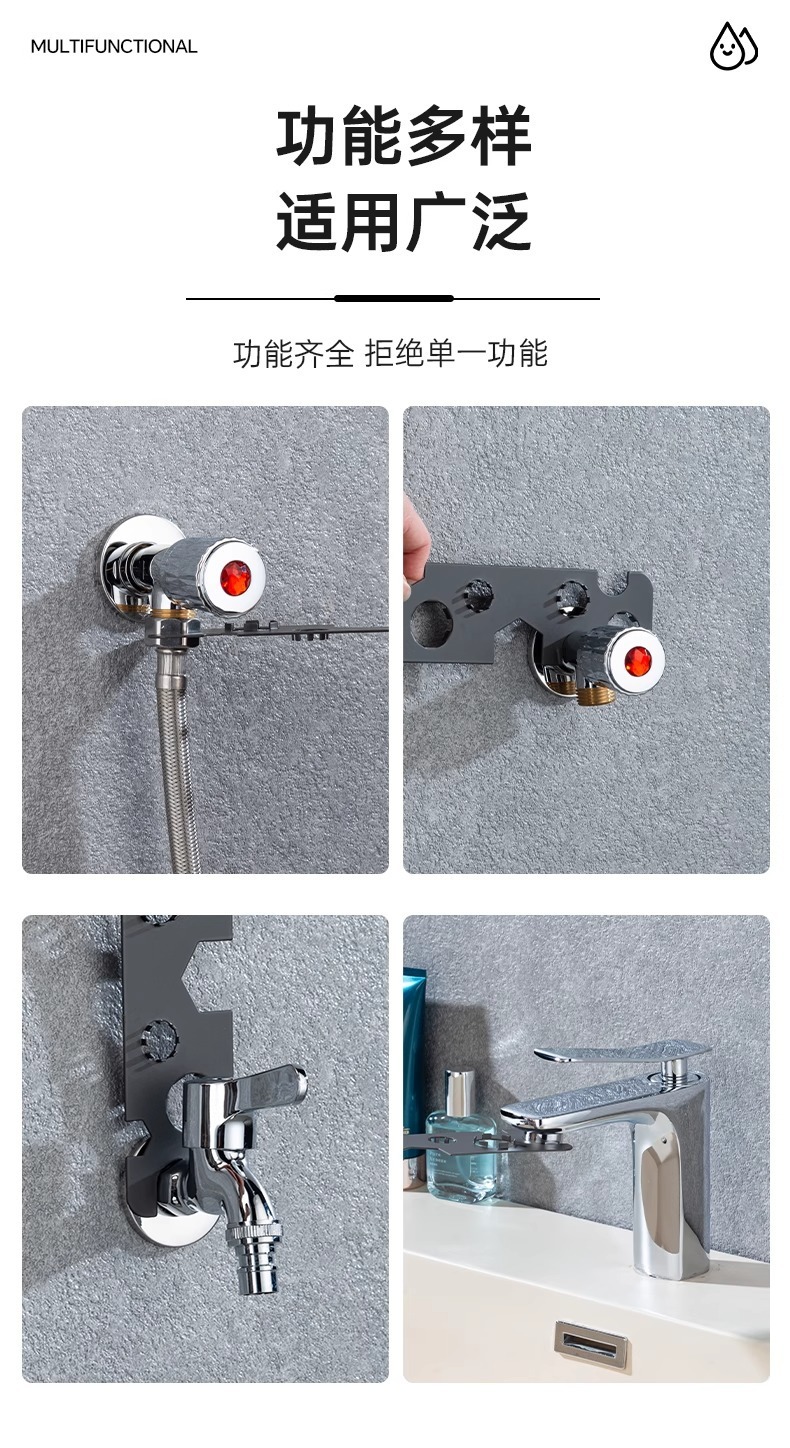 MULTIFUNCTIONAL

功能多样
适用广泛

功能齐全 拒绝单一功能