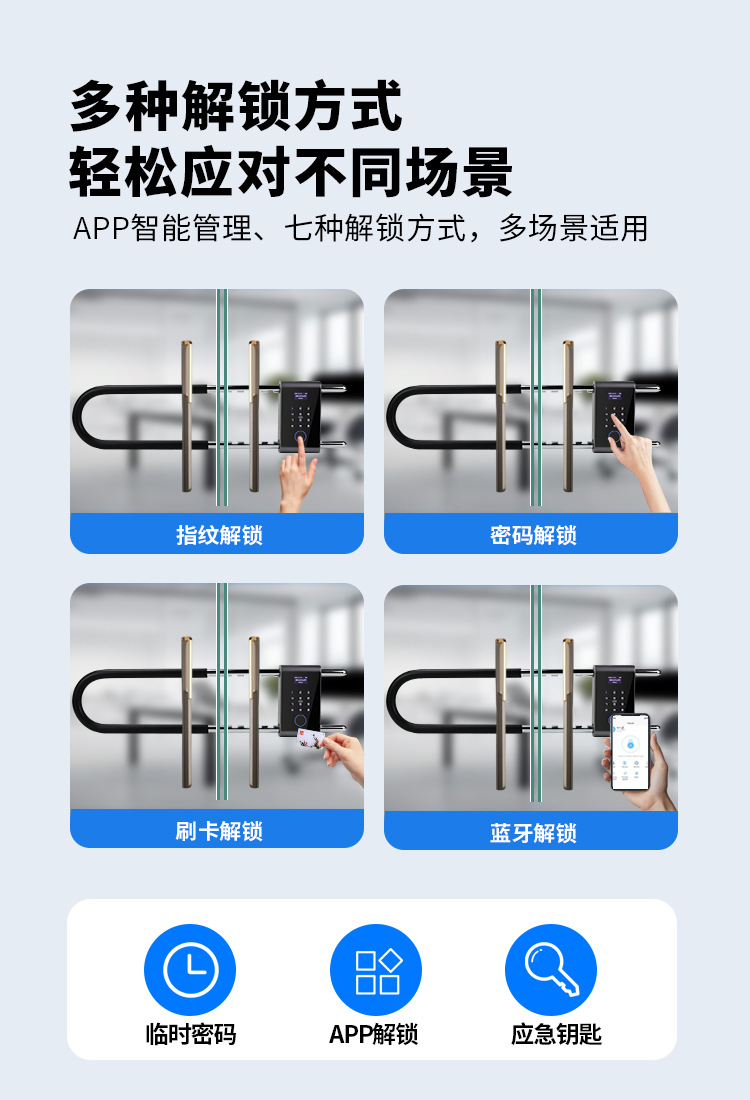 多种解锁方式
轻松应对不同场景

APP智能管理、七种解锁方式，多场景适用

指纹解锁

密码解锁

刷卡解锁

蓝牙解锁

临时密码

APP解锁

应急钥匙