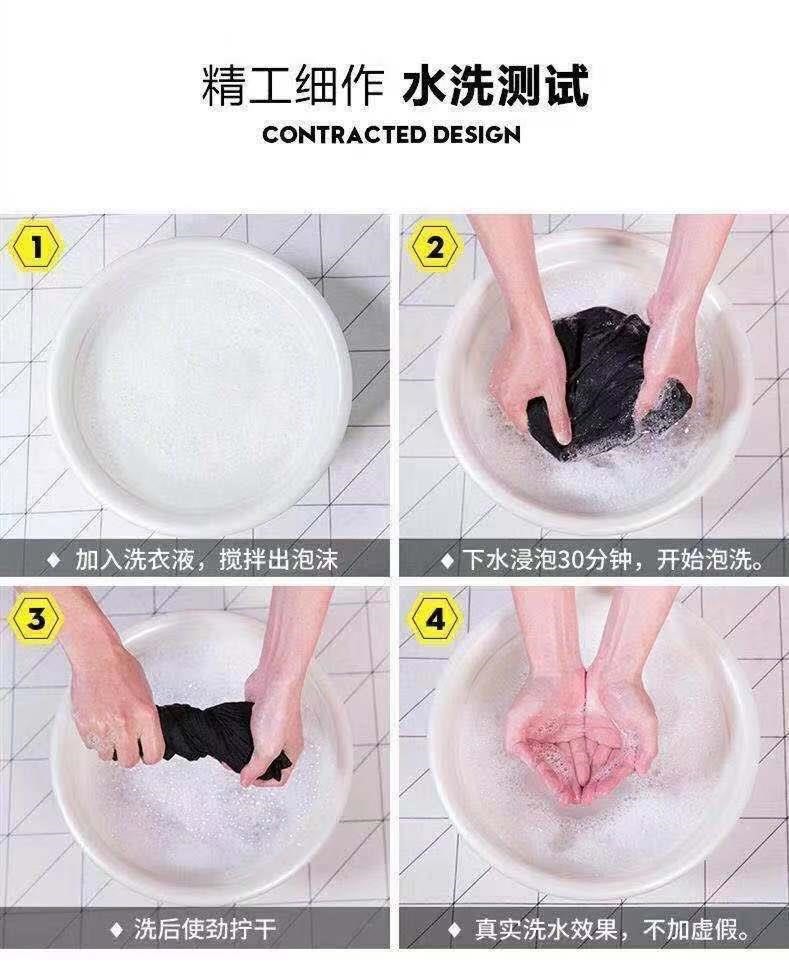 精工细作 水洗测试
CONTRACTED DESIGN

1
◆ 加入洗衣液，搅拌出泡沫

2
◆ 下水浸泡30分钟，开始泡洗。

3
◆ 洗后使劲拧干

4
◆ 真实洗水效果，不加虚假。