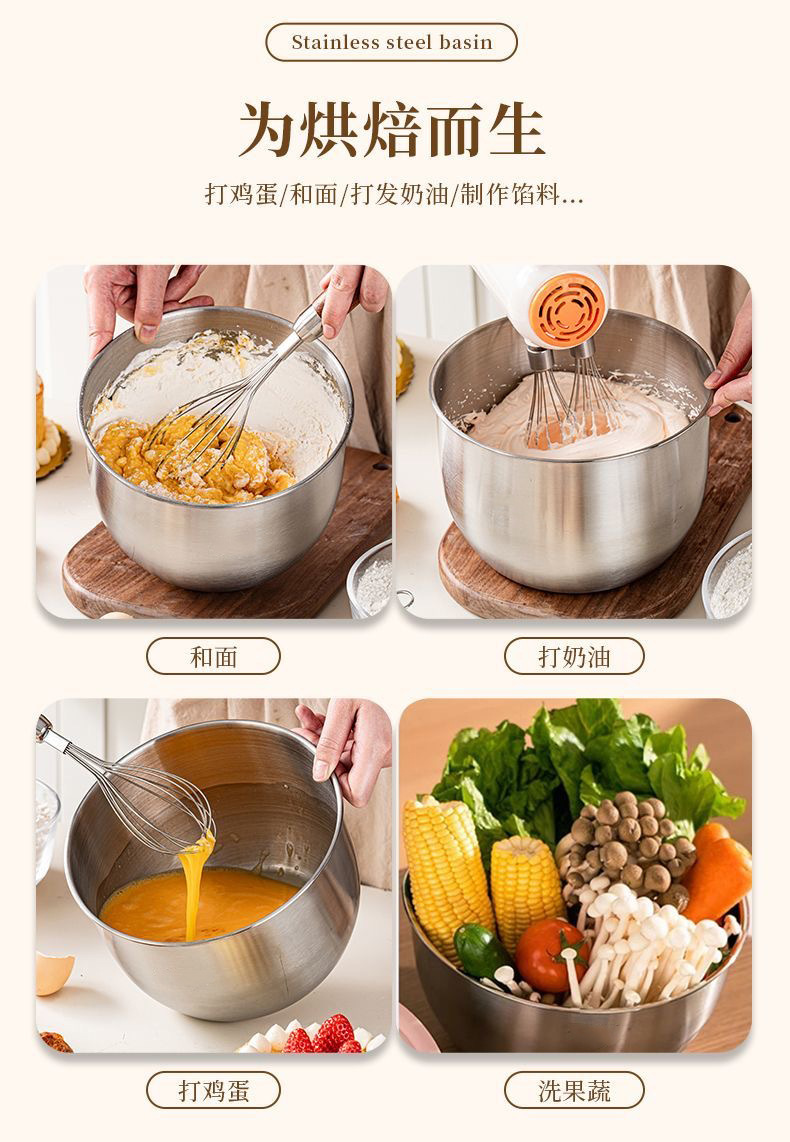 Stainless steel basin

为烘焙而生

打鸡蛋/和面/打发奶油/制作馅料...

和面

打奶油

打鸡蛋

洗果蔬