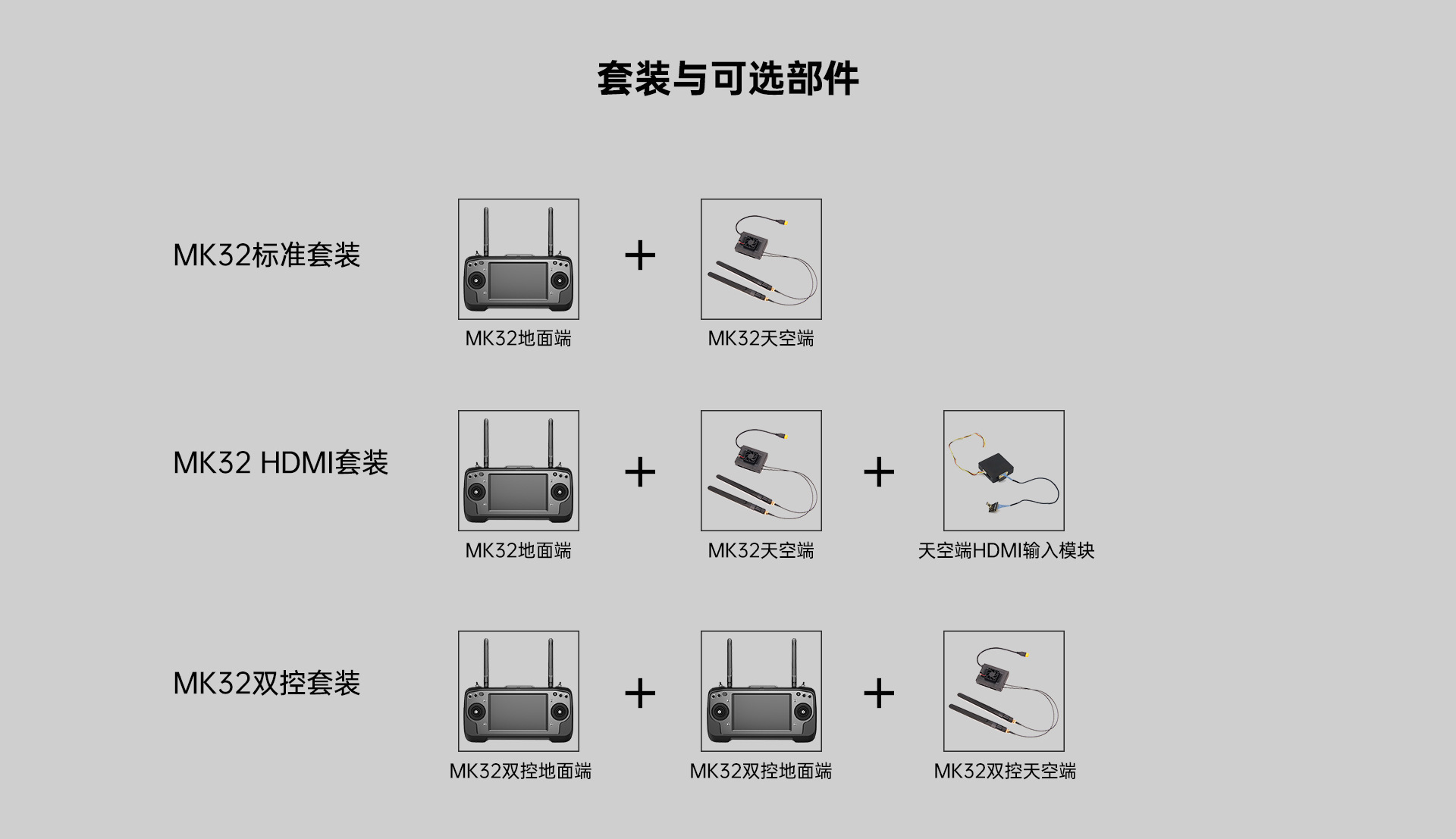 套装与可选部件

MK32标准套装

MK32地面端 + MK32天空端

MK32 HDMI套装

MK32地面端 + MK32天空端 + 天空端HDMI输入模块

MK32双控套装

MK32双控地面端 + MK32双控地面端 + MK32双控天空端