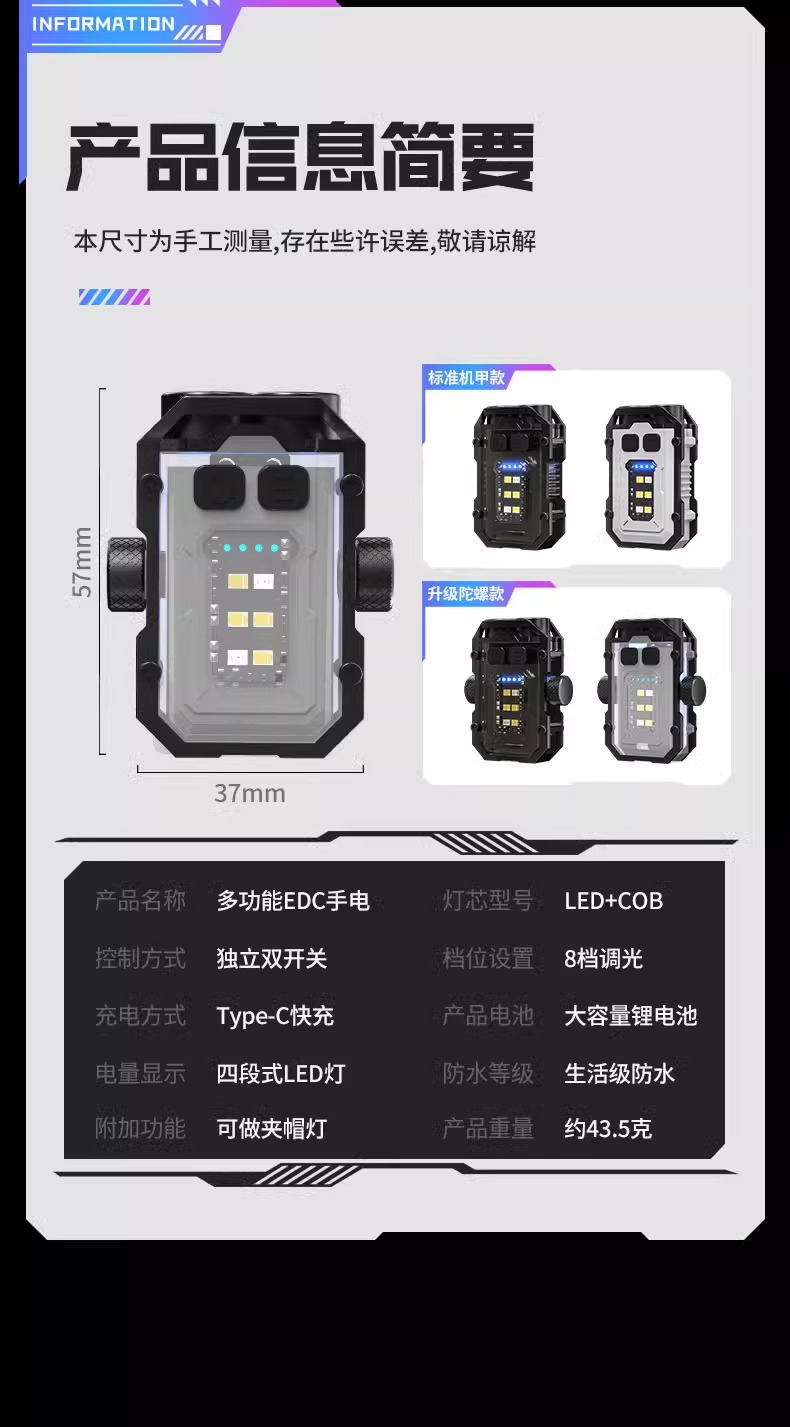 INFORMATION

产品信息简要

本尺寸为手工测量,存在些许误差,敬请谅解

57mm

37mm

标准机甲款

升级陀螺款

| 产品名称 | 多功能EDC手电 | 灯芯型号 | LED+COB |
|---|---|---|---|
| 控制方式 | 独立双开关 | 档位设置 | 8档调光 |
| 充电方式 | Type-C快充 | 产品电池 | 大容量锂电池 |
| 电量显示 | 四段式LED灯 | 防水等级 | 生活级防水 |
| 附加功能 | 可做夹帽灯 | 产品重量 | 约43.5克 |