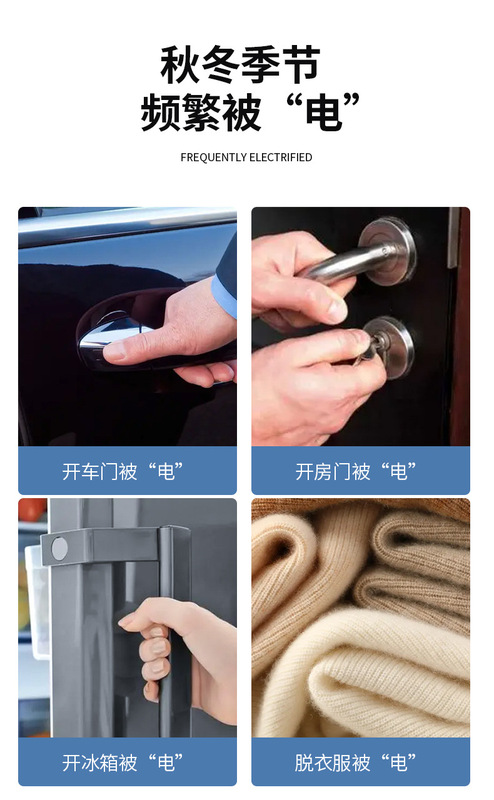 秋冬季节
频繁被“电”

FREQUENTLY ELECTRIFIED

开车门被“电”

开房门被“电”

开冰箱被“电”

脱衣服被“电”