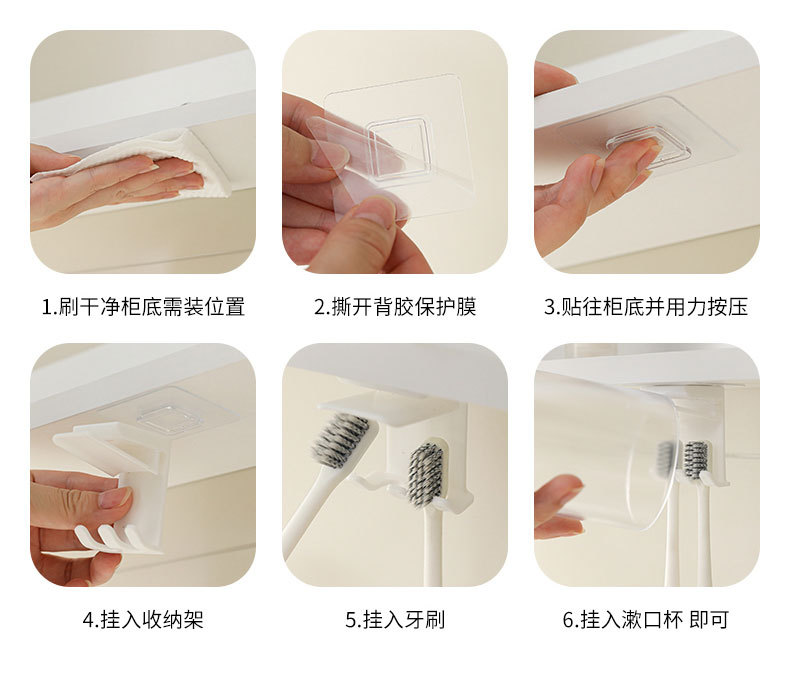 1.刷干净柜底需装位置

2.撕开背胶保护膜

3.贴往柜底并用力按压

4.挂入收纳架

5.挂入牙刷

6.挂入漱口杯 即可