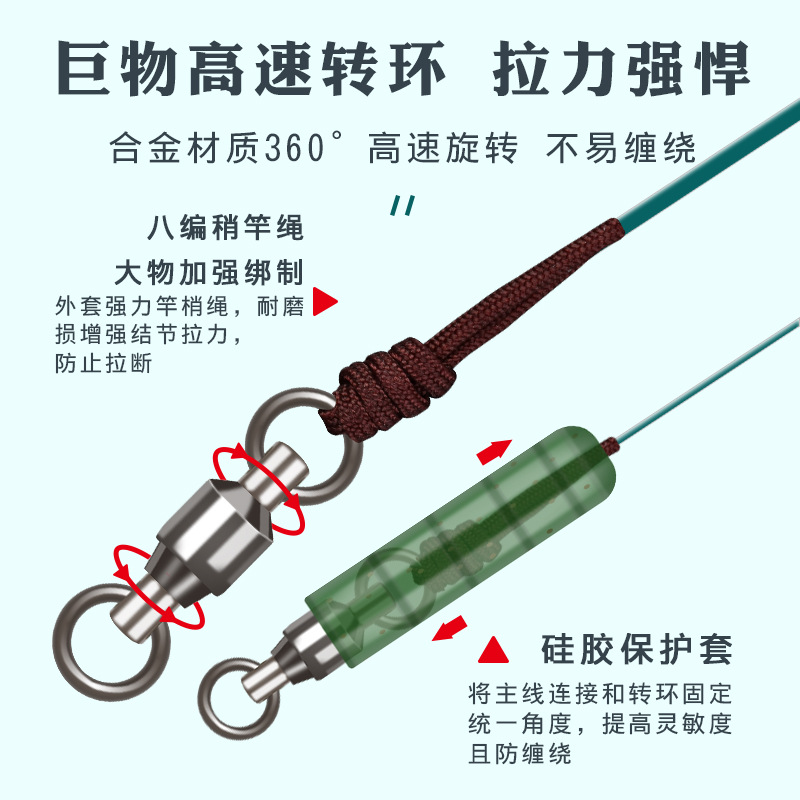 巨物高速转环 拉力强悍

合金材质360° 高速旋转 不易缠绕

八编稍竿绳
大物加强绑制

外套强力竿梢绳，耐磨损增强结节拉力，防止拉断

硅胶保护套

将主线连接和转环固定统一角度，提高灵敏度且防缠绕