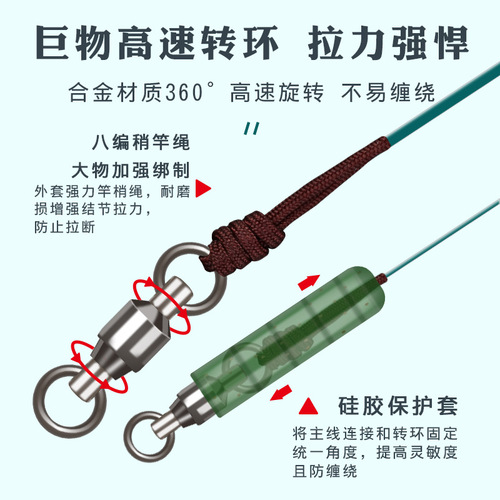 巨物高速转环 拉力强悍

合金材质360° 高速旋转 不易缠绕

八编稍竿绳
大物加强绑制

外套强力竿梢绳，耐磨损增强结节拉力，防止拉断

硅胶保护套

将主线连接和转环固定统一角度，提高灵敏度且防缠绕