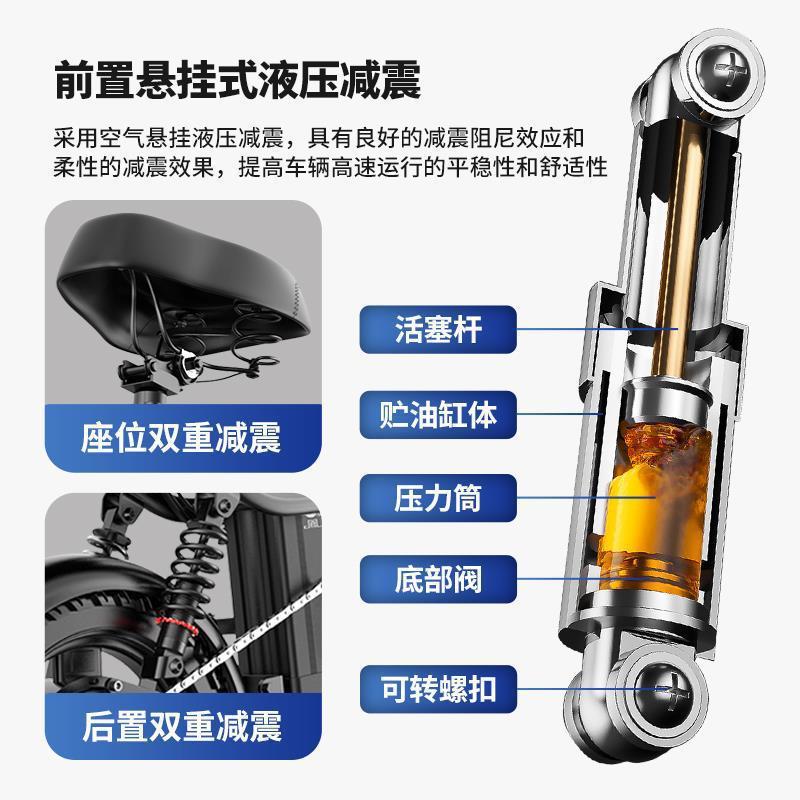 前置悬挂式液压减震

采用空气悬挂液压减震，具有良好的减震阻尼效应和柔性的减震效果，提高车辆高速运行的平稳性和舒适性

座位双重减震

后置双重减震

活塞杆

贮油缸体

压力筒

底部阀

可转螺扣