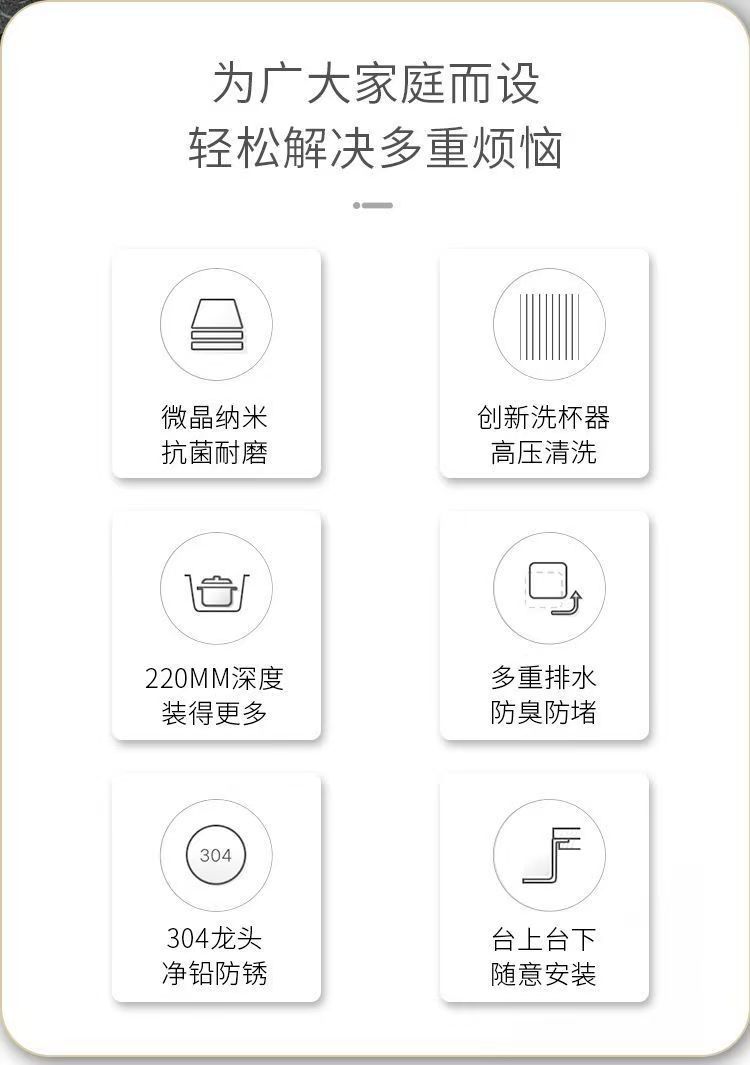 为广大家庭而设
轻松解决多重烦恼

微晶纳米
抗菌耐磨

创新洗杯器
高压清洗

220MM深度
装得更多

多重排水
防臭防堵

304

304龙头
净铅防锈

台上台下
随意安装