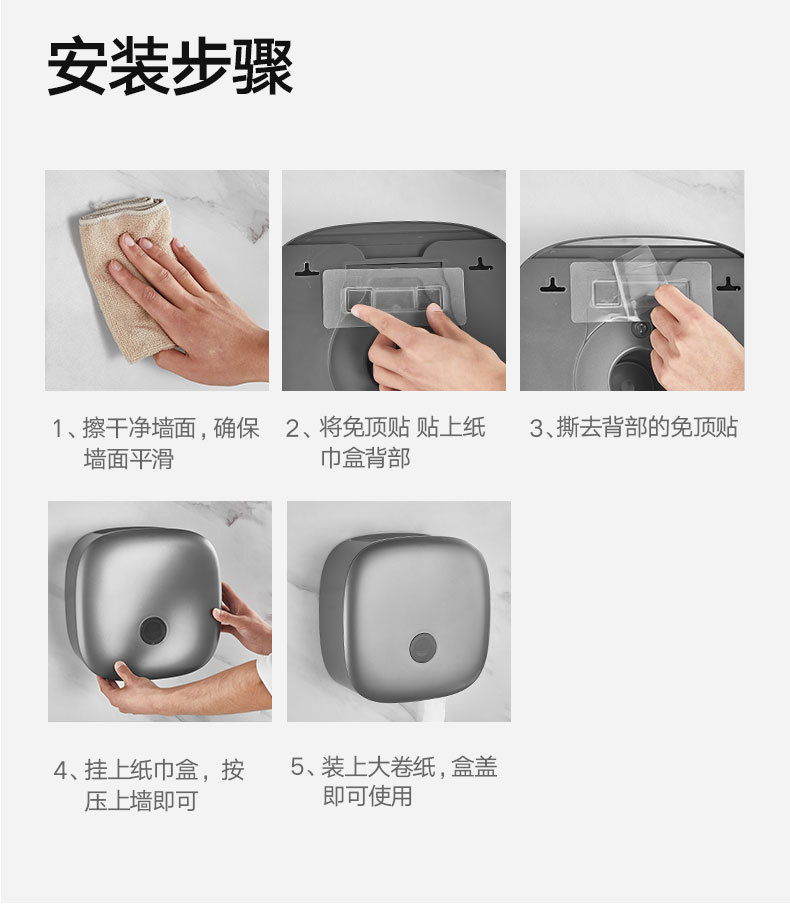 安装步骤

1、擦干净墙面，确保墙面平滑

2、将免顶贴 贴上纸巾盒背部

3、撕去背部的免顶贴

4、挂上纸巾盒，按压上墙即可

5、装上大卷纸，盒盖即可使用