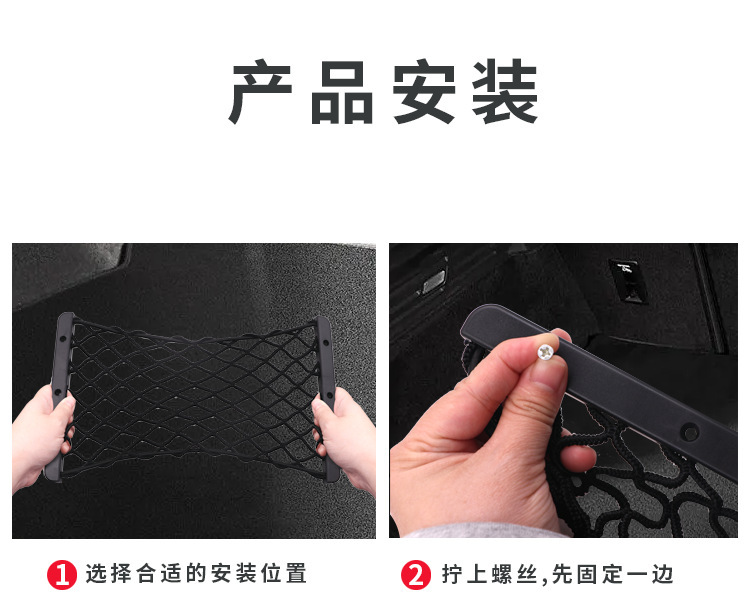 产品安装

1 选择合适的安装位置

2 拧上螺丝,先固定一边