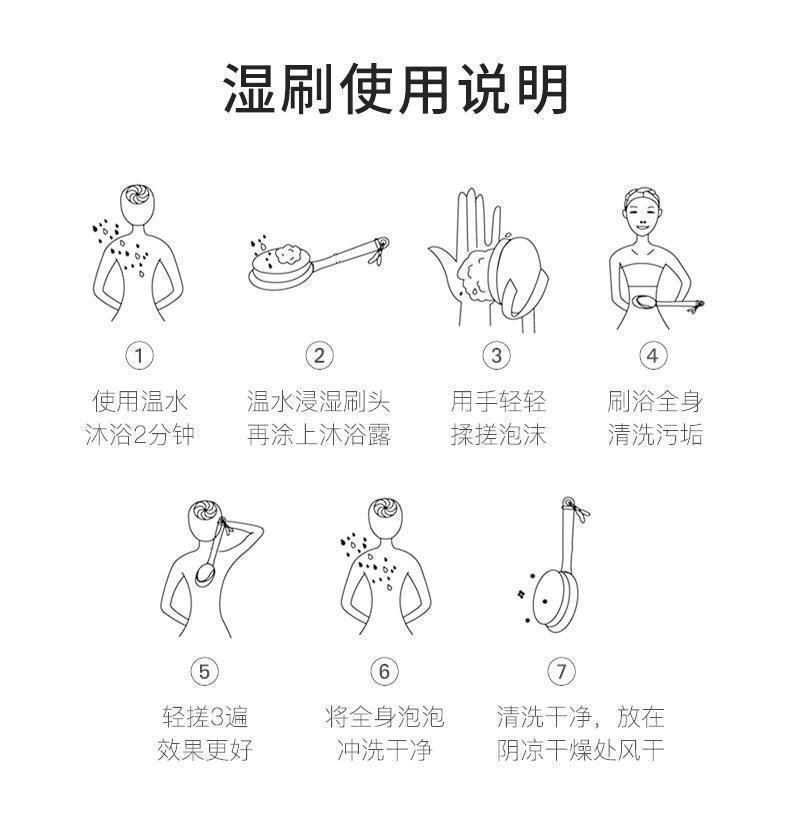 湿刷使用说明

①
使用温水
沐浴2分钟

②
温水浸湿刷头
再涂上沐浴露

③
用手轻轻
揉搓泡沫

④
刷浴全身
清洗污垢

⑤
轻搓3遍
效果更好

⑥
将全身泡泡
冲洗干净

⑦
清洗干净，放在
阴凉干燥处风干