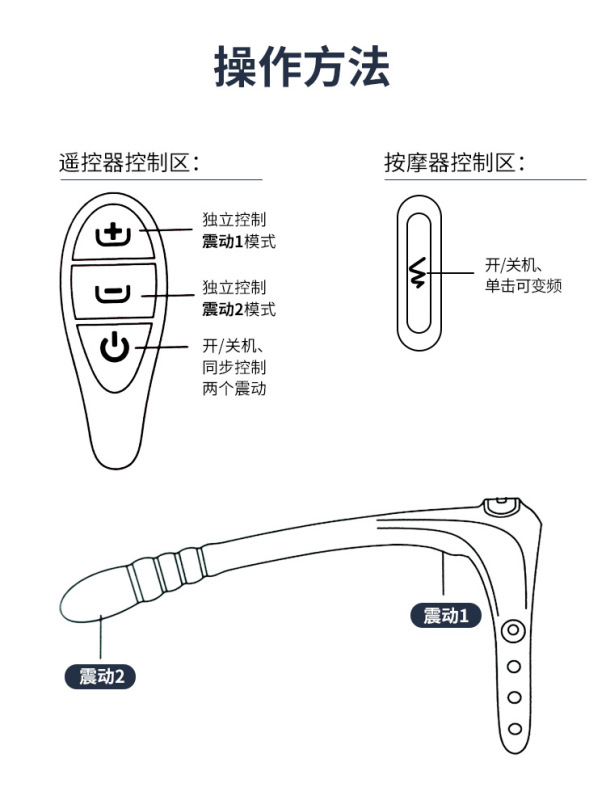 操作方法

遥控器控制区：

独立控制
震动1模式

独立控制
震动2模式

开/关机、
同步控制
两个震动

按摩器控制区：

开/关机、
单击可变频

震动1

震动2