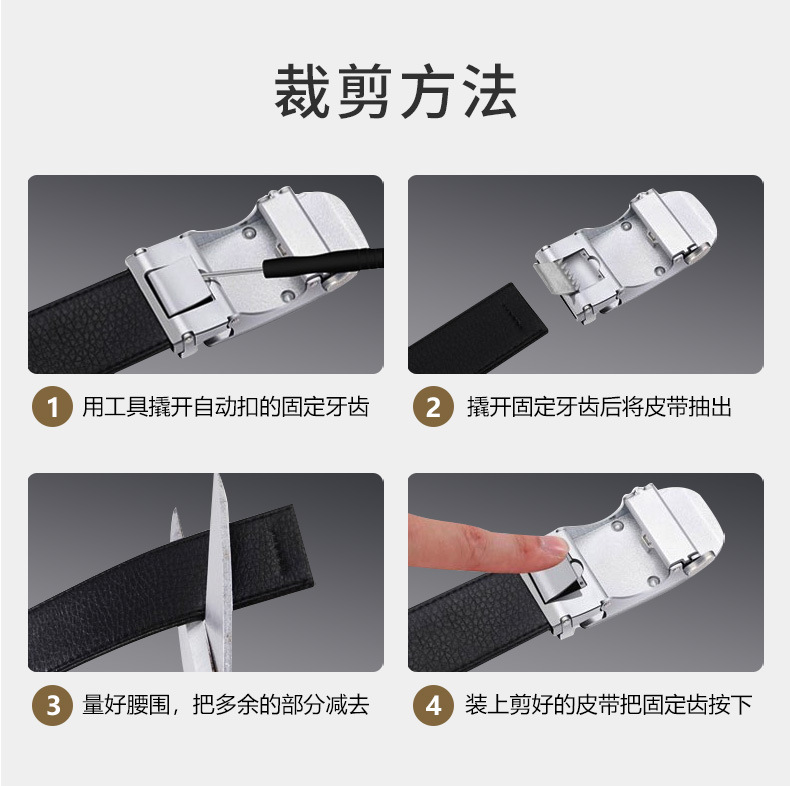 裁剪方法

1 用工具撬开自动扣的固定牙齿

2 撬开固定牙齿后将皮带抽出

3 量好腰围，把多余的部分减去

4 装上剪好的皮带把固定齿按下