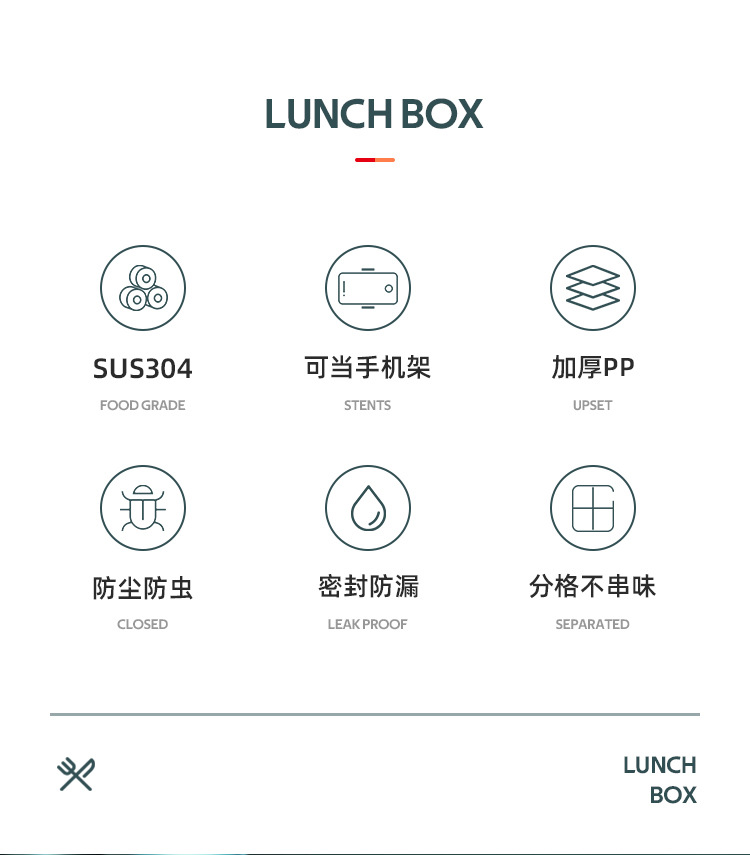 LUNCH BOX

SUS304
FOOD GRADE

可当手机架
STENTS

加厚PP
UPSET

防尘防虫
CLOSED

密封防漏
LEAK PROOF

分格不串味
SEPARATED

LUNCH
BOX