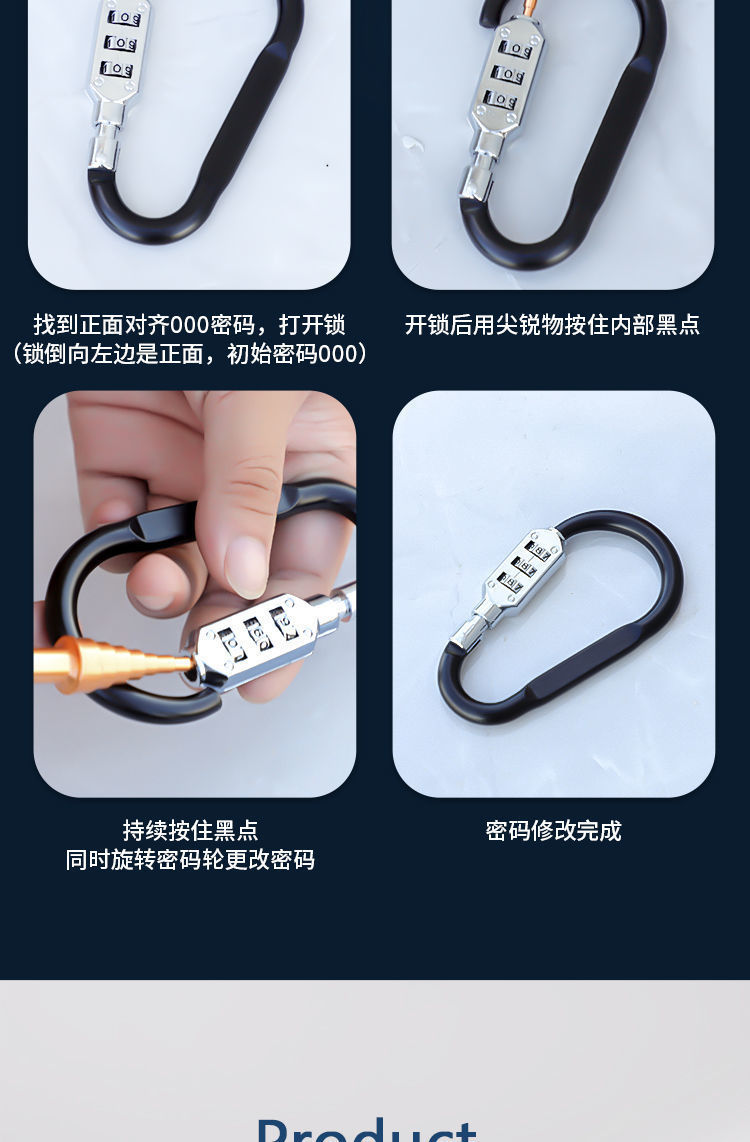 找到正面对齐000密码，打开锁
（锁倒向左边是正面，初始密码000）

开锁后用尖锐物按住内部黑点

持续按住黑点
同时旋转密码轮更改密码

密码修改完成

Product