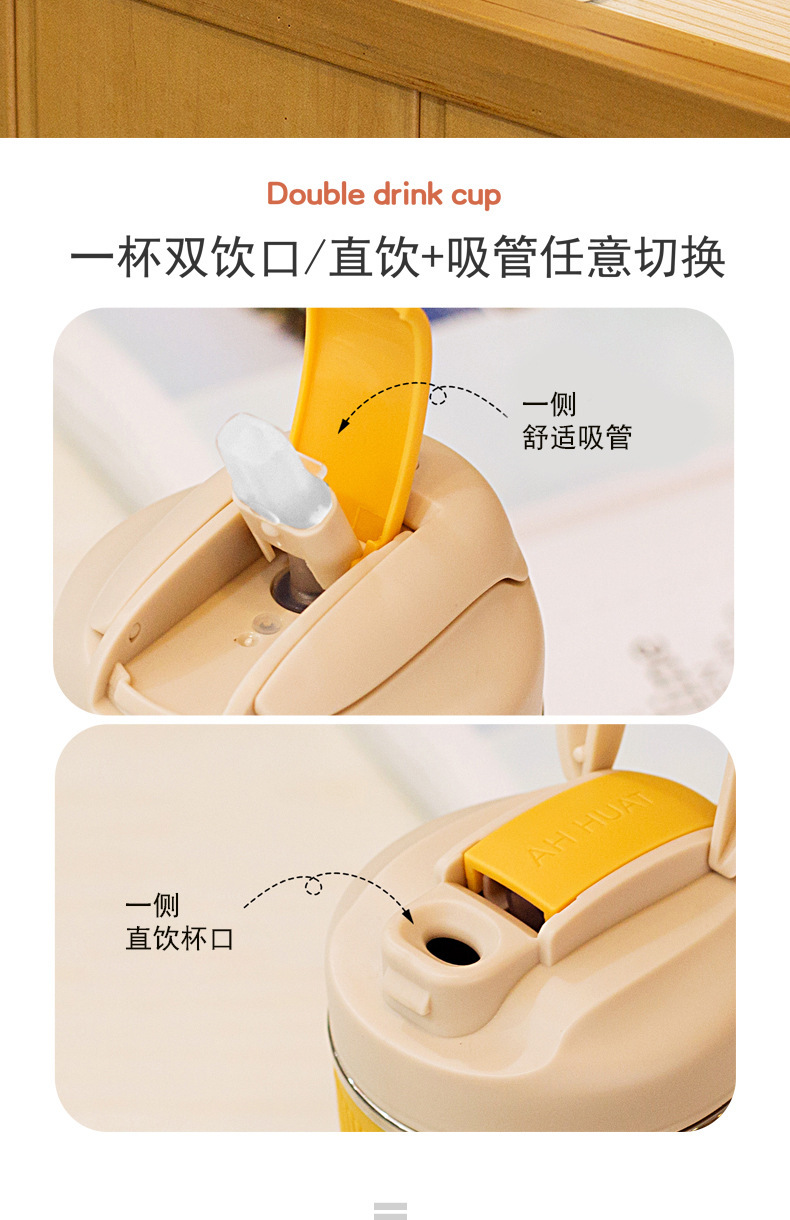 Double drink cup

一杯双饮口/直饮+吸管任意切换

一侧
舒适吸管

AH HUAT

一侧
直饮杯口