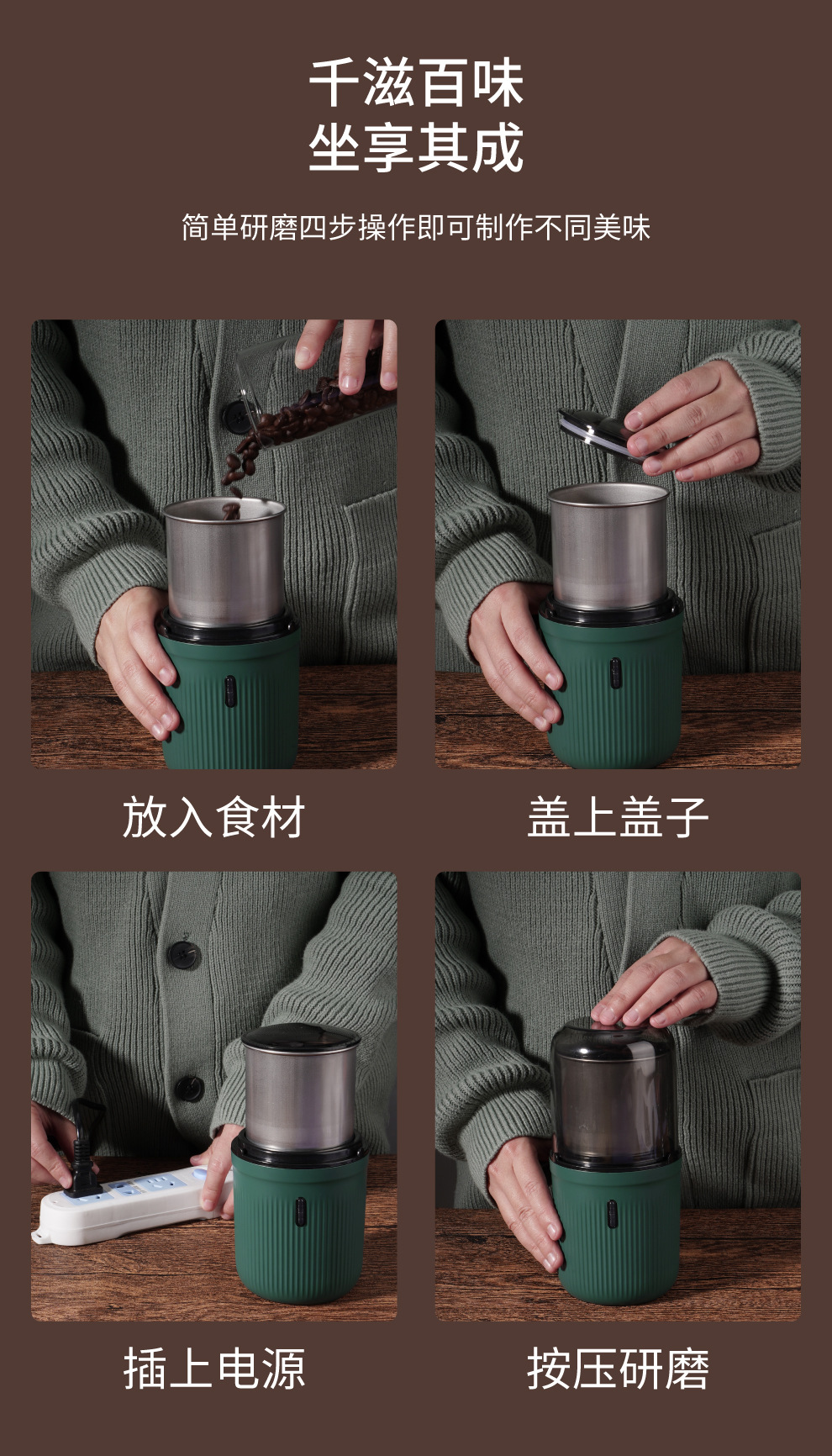 千滋百味
坐享其成

简单研磨四步操作即可制作不同美味

放入食材

盖上盖子

插上电源

按压研磨