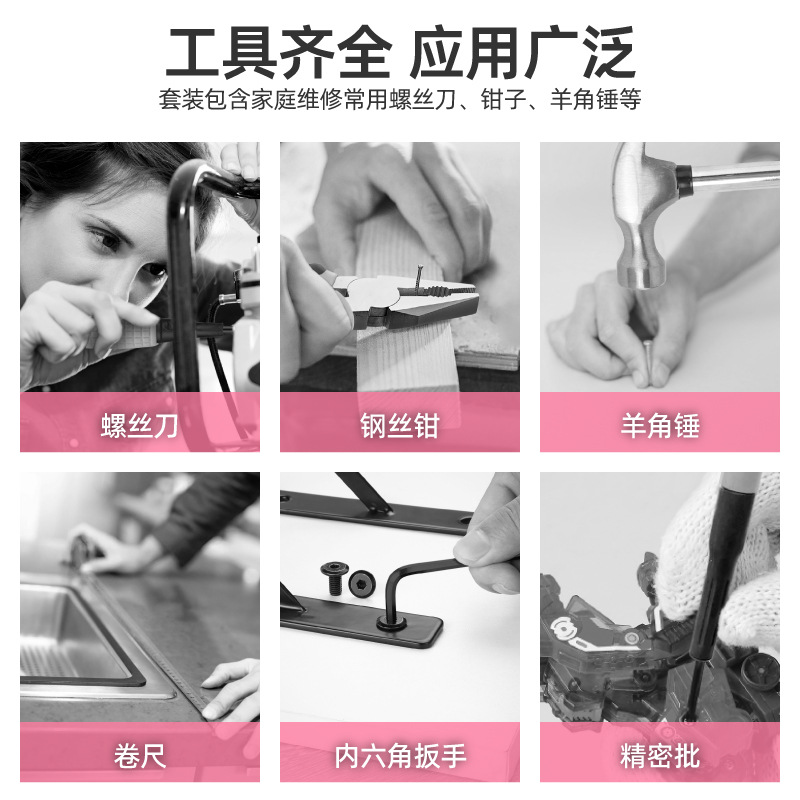 工具齐全 应用广泛
套装包含家庭维修常用螺丝刀、钳子、羊角锤等

螺丝刀

钢丝钳

羊角锤

卷尺

内六角扳手

精密批