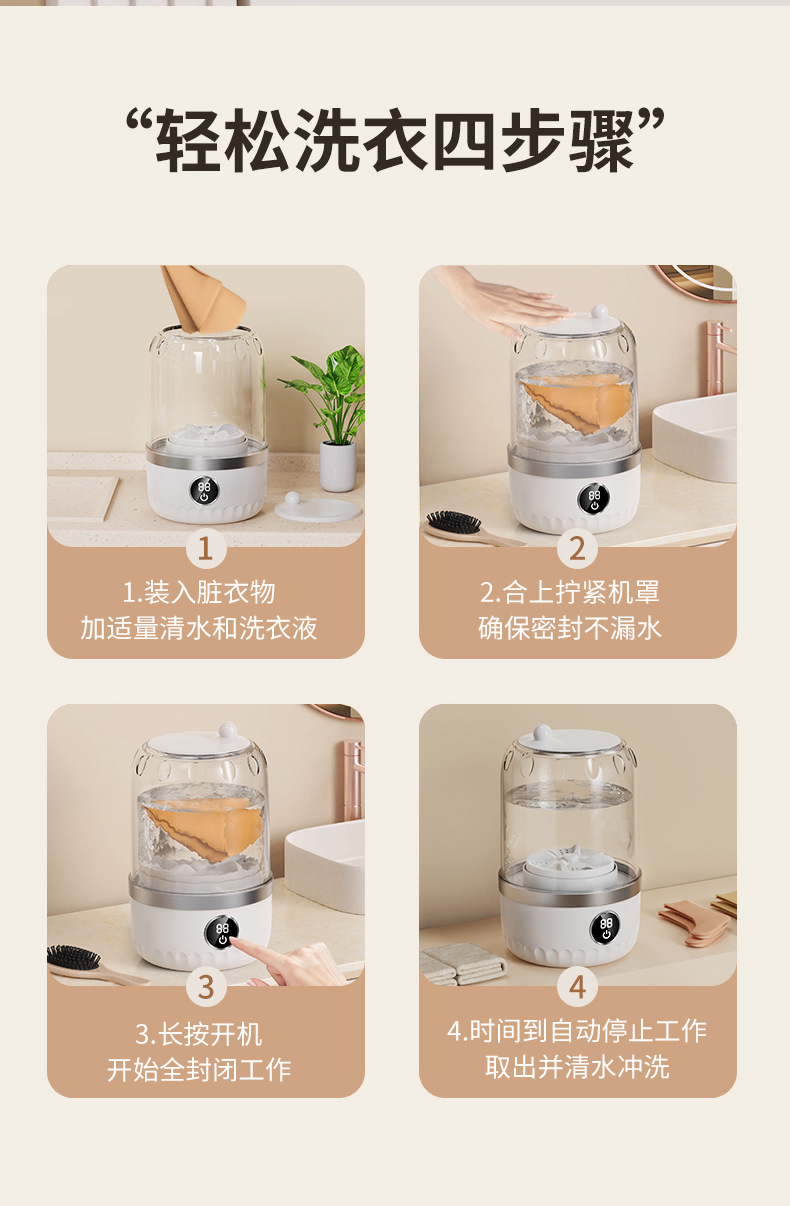 “轻松洗衣四步骤”

88

1

1.装入脏衣物
加适量清水和洗衣液

88

2

2.合上拧紧机罩
确保密封不漏水

88

3

3.长按开机
开始全封闭工作

88

4

4.时间到自动停止工作
取出并清水冲洗