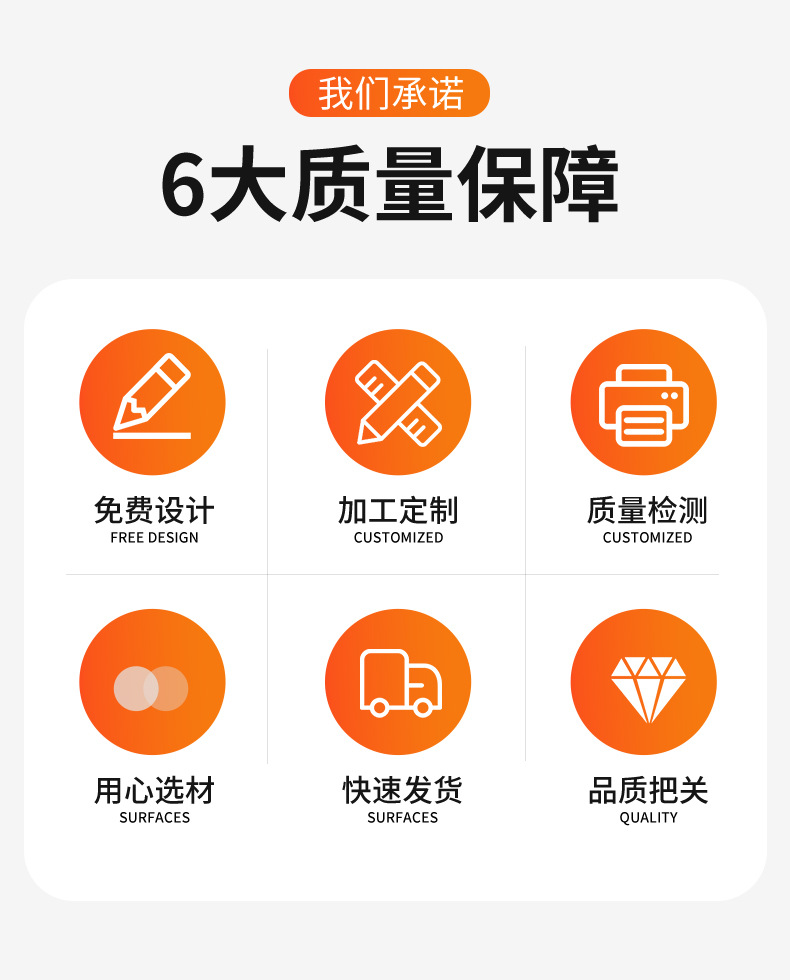 我们承诺

6大质量保障

免费设计
FREE DESIGN

加工定制
CUSTOMIZED

质量检测
CUSTOMIZED

用心选材
SURFACES

快速发货
SURFACES

品质把关
QUALITY