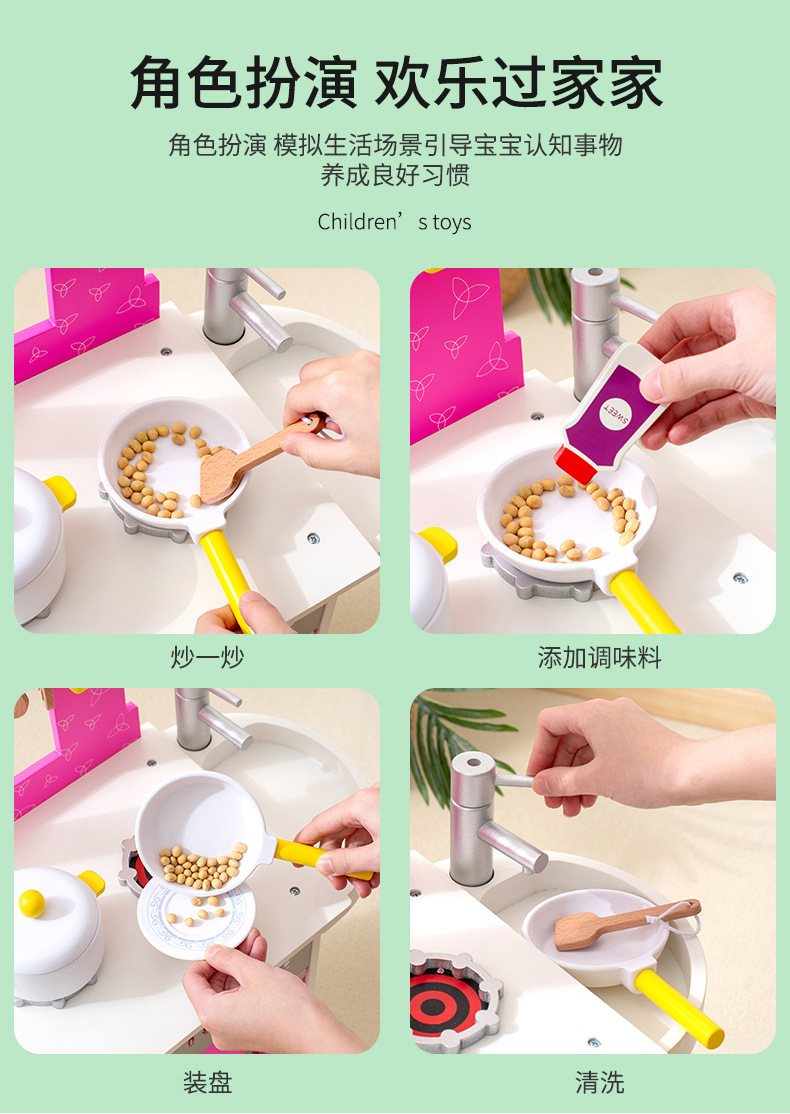 角色扮演 欢乐过家家

角色扮演 模拟生活场景引导宝宝认知事物
养成良好习惯

Children’s toys

SWEET

炒一炒

添加调味料

装盘

清洗