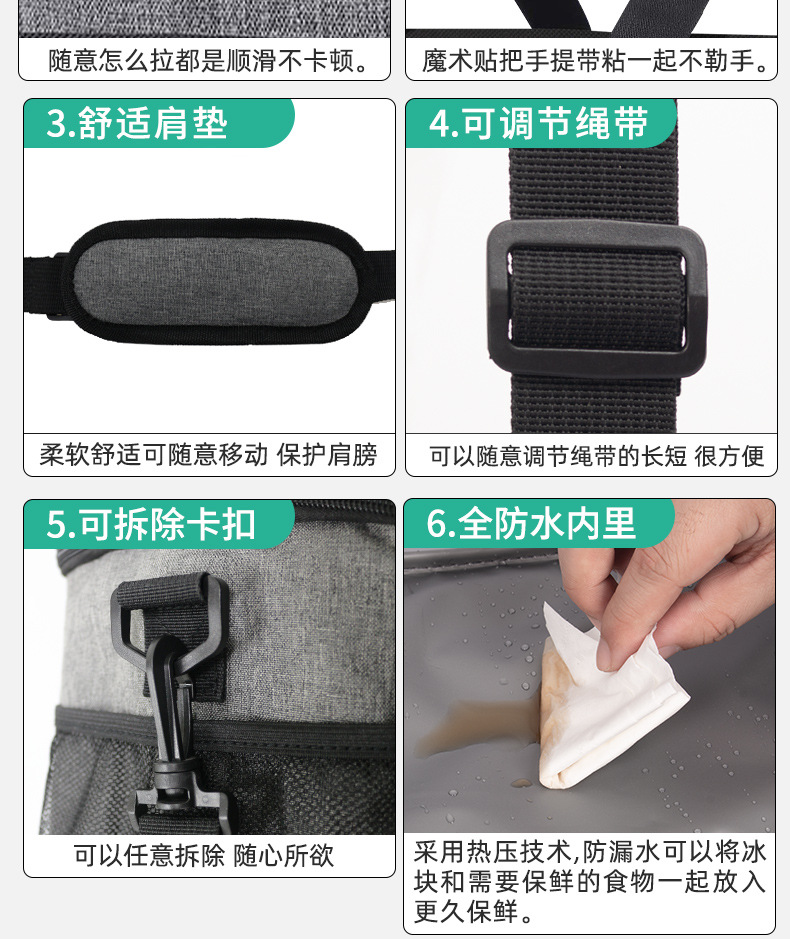 随意怎么拉都是顺滑不卡顿。

魔术贴把手提带粘一起不勒手。

3.舒适肩垫

柔软舒适可随意移动 保护肩膀

4.可调节绳带

可以随意调节绳带的长短 很方便

5.可拆除卡扣

可以任意拆除 随心所欲

6.全防水内里

采用热压技术,防漏水可以将冰块和需要保鲜的食物一起放入更久保鲜。