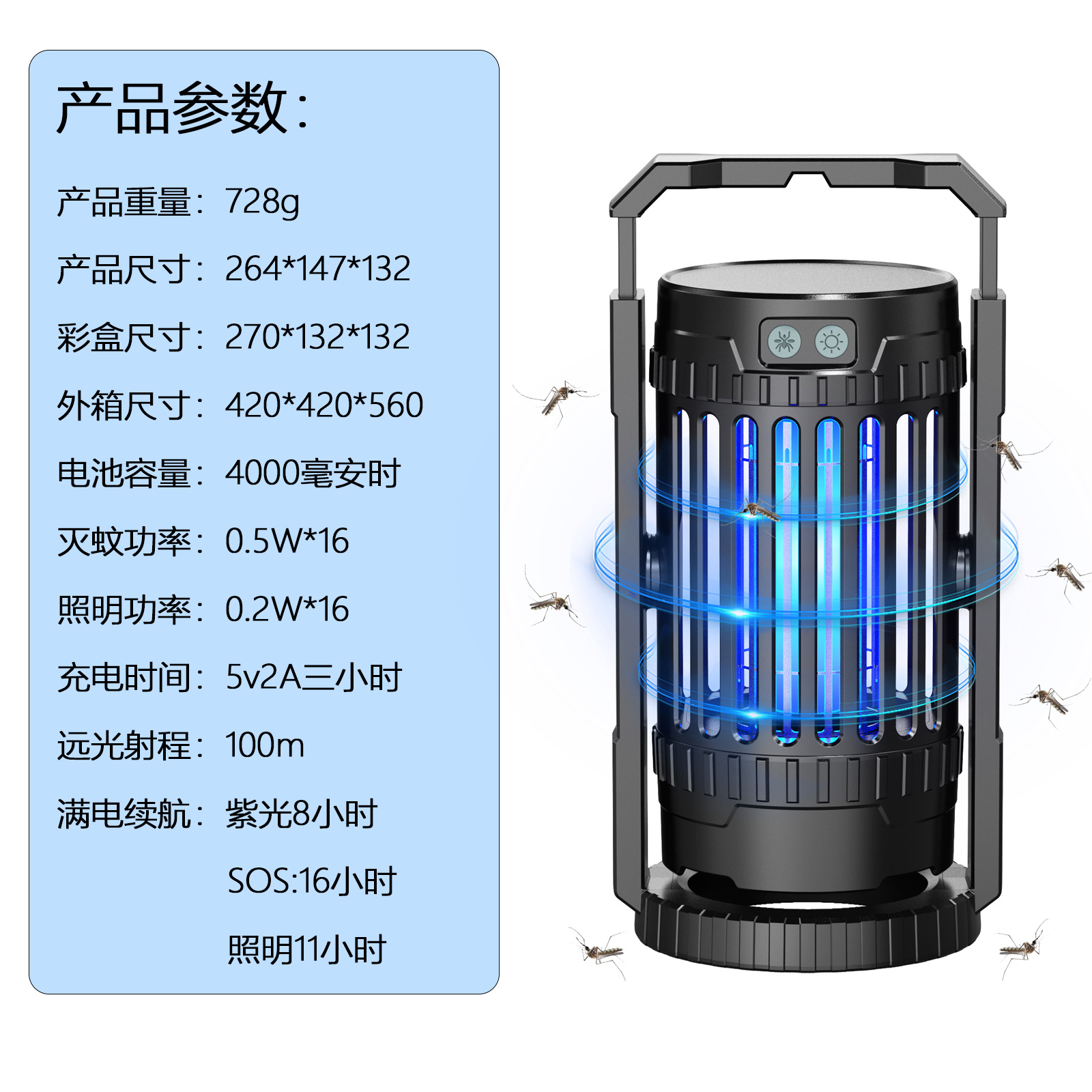 产品参数：

产品重量：728g

产品尺寸：264*147*132

彩盒尺寸：270*132*132

外箱尺寸：420*420*560

电池容量：4000毫安时

灭蚊功率：0.5W*16

照明功率：0.2W*16

充电时间：5v2A三小时

远光射程：100m

满电续航：紫光8小时

SOS:16小时

照明11小时