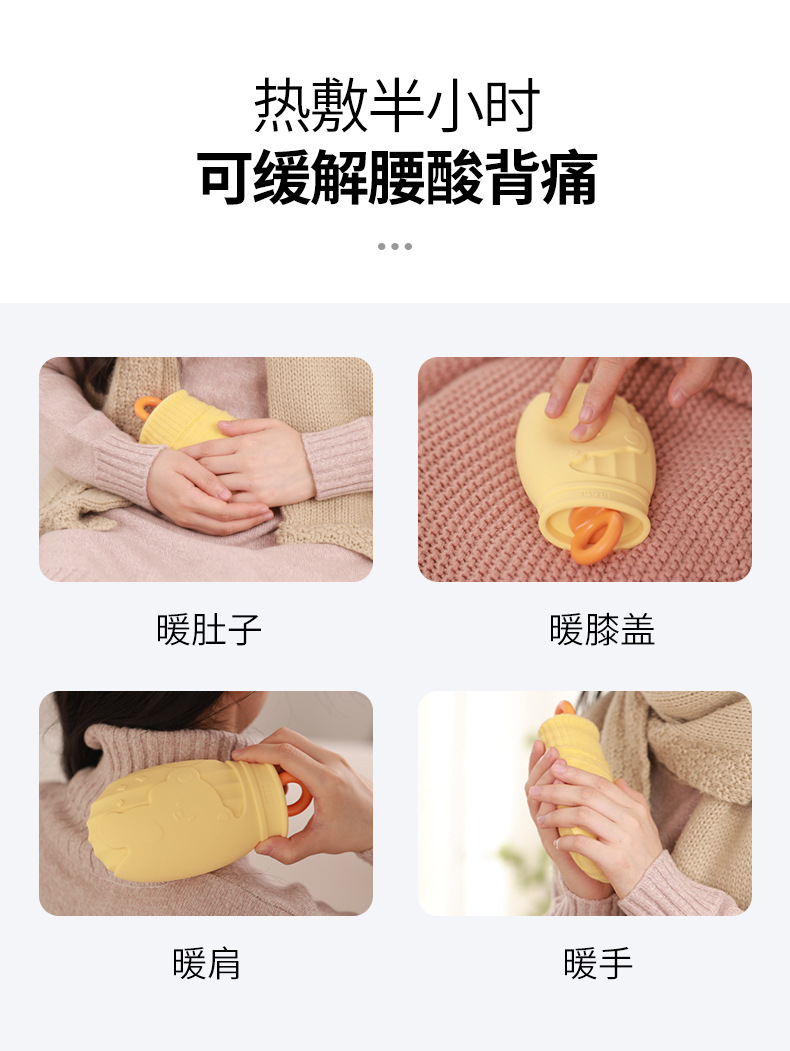 热敷半小时
可缓解腰酸背痛

暖肚子

暖膝盖

暖肩

暖手