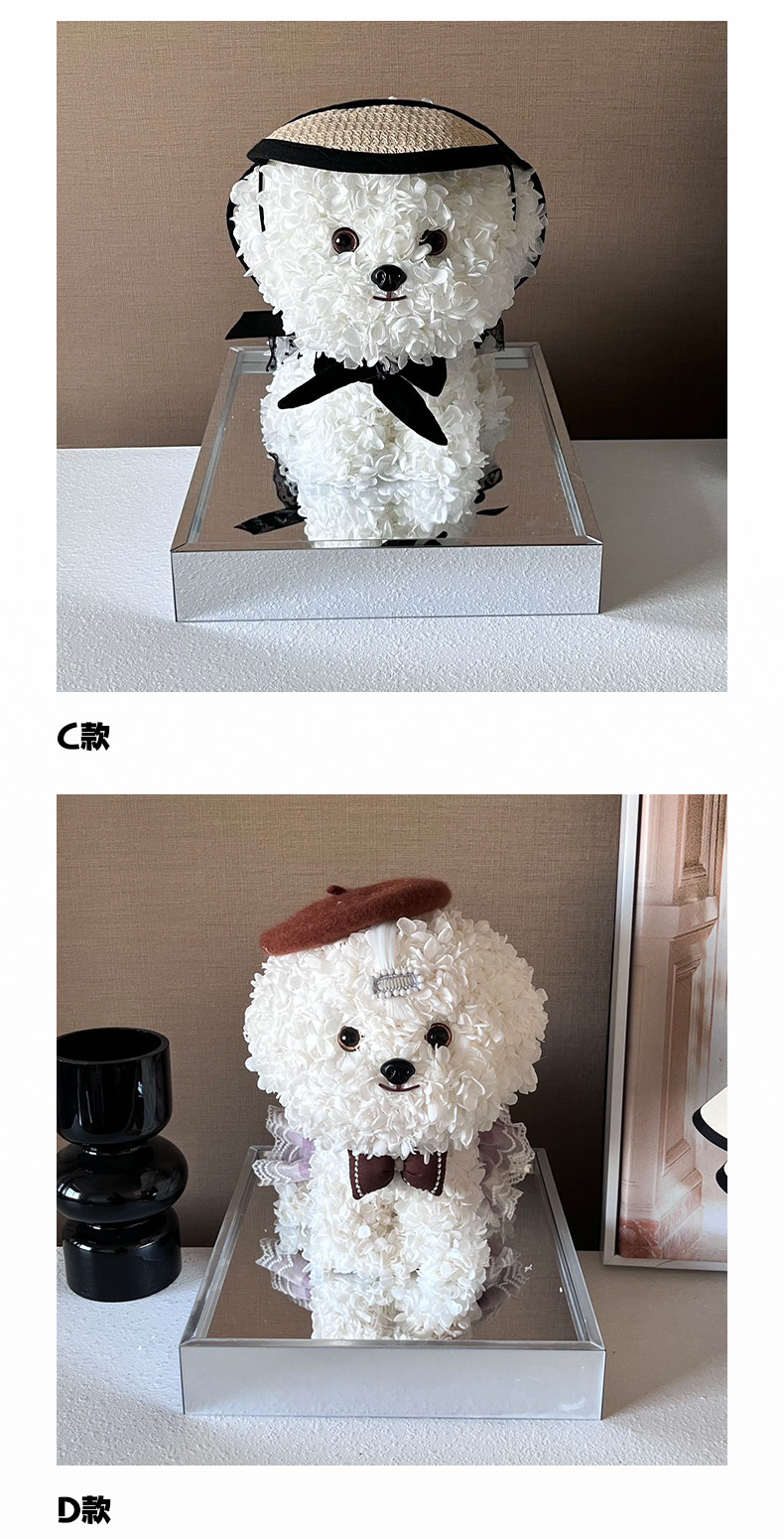 C款

D款