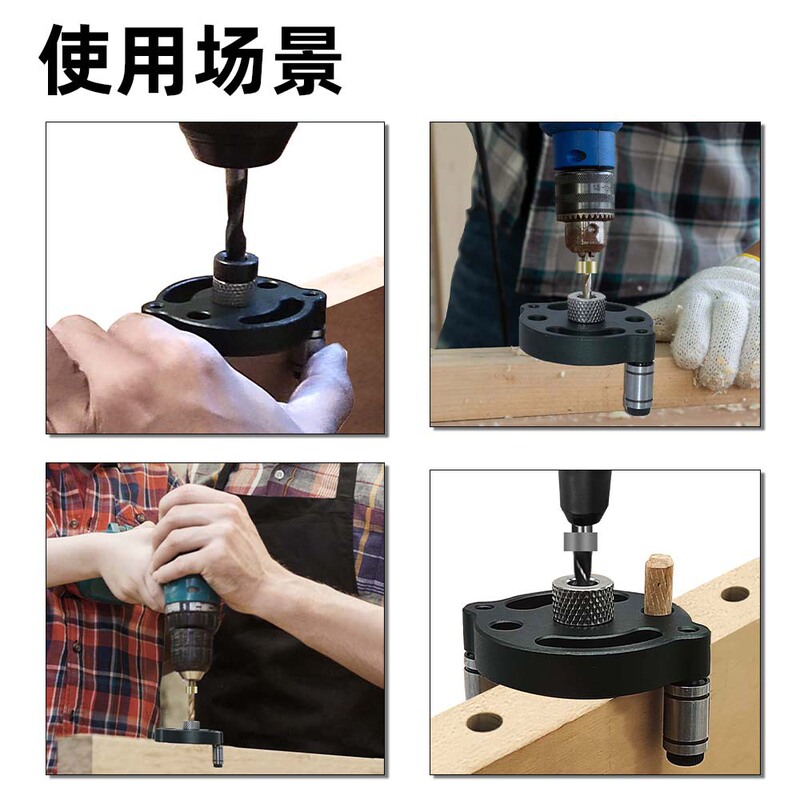 使用场景