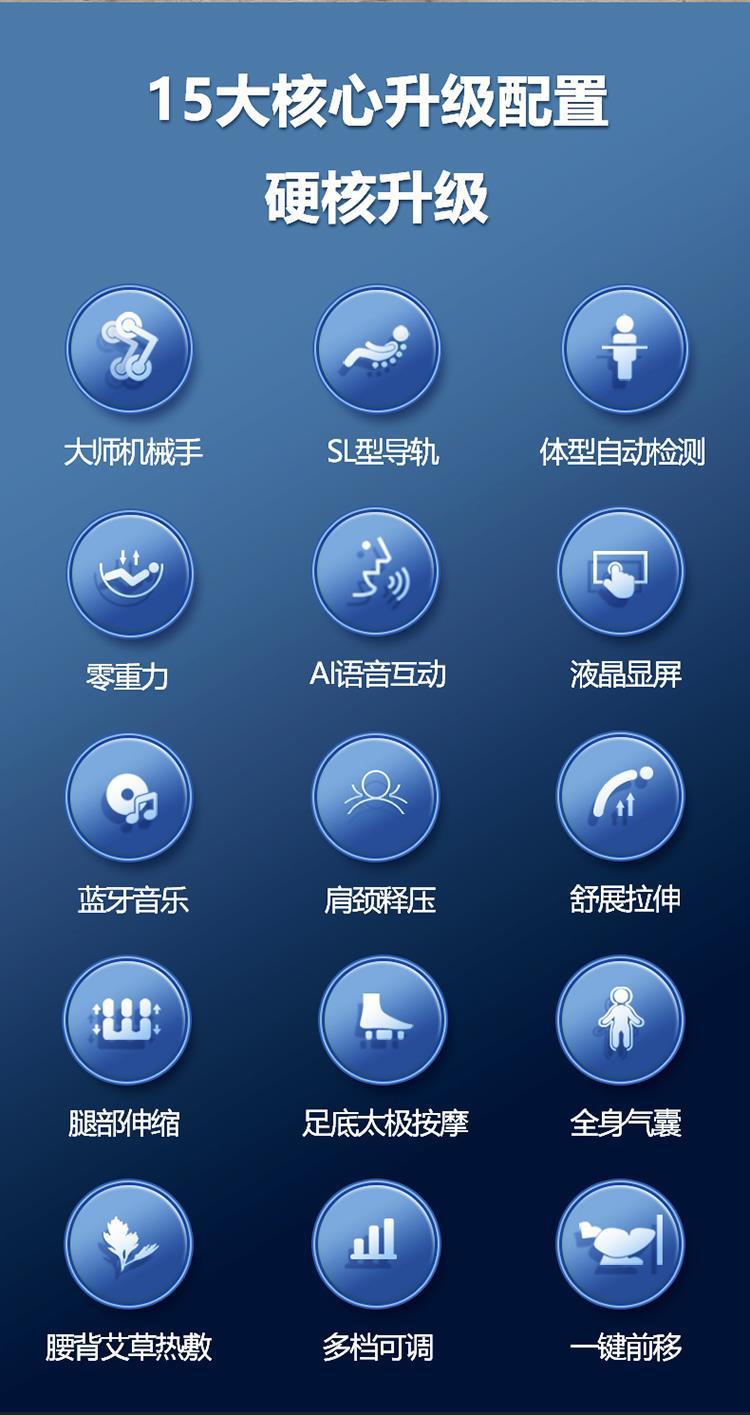 15大核心升级配置

硬核升级

大师机械手 SL型导轨 体型自动检测

零重力 AI语音互动 液晶显屏

蓝牙音乐 肩颈释压 舒展拉伸

腿部伸缩 足底太极按摩 全身气囊

腰背艾草热敷 多档可调 一键前移