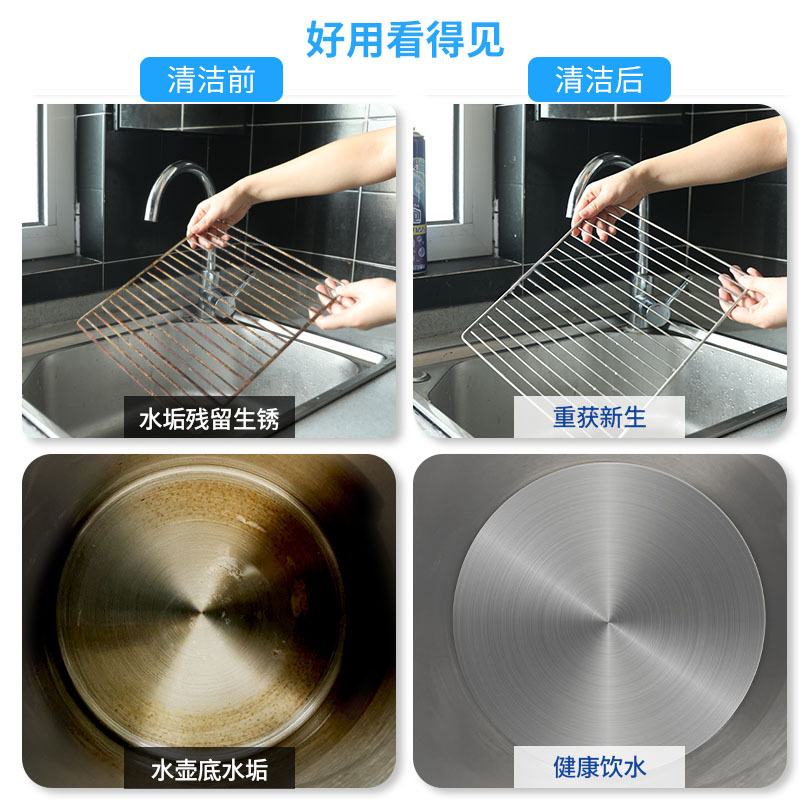 好用看得见

清洁前

清洁后

水垢残留生锈

重获新生

水壶底水垢

健康饮水