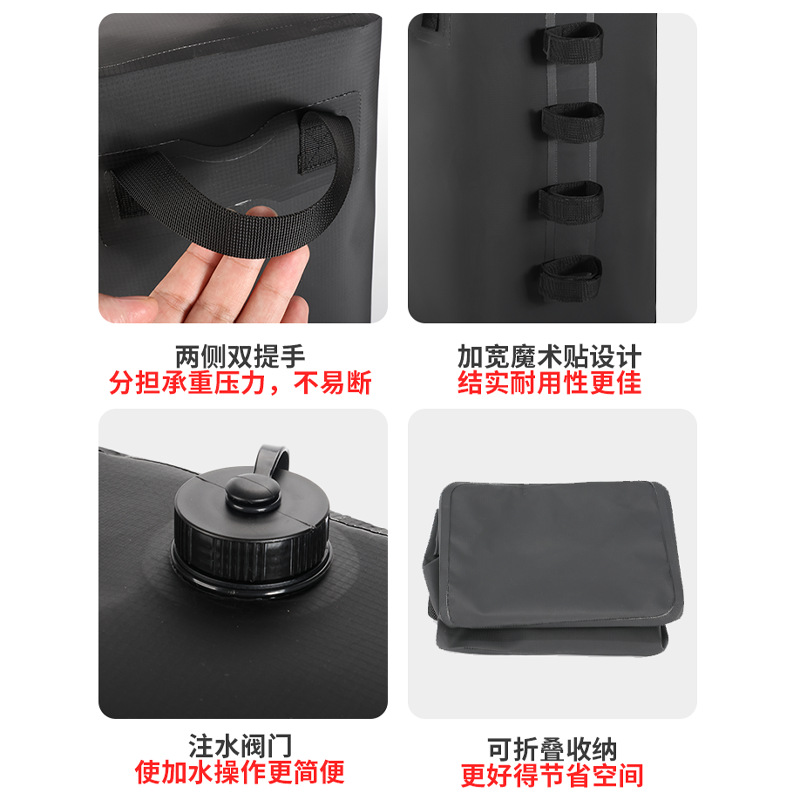 两侧双提手
分担承重压力，不易断

加宽魔术贴设计
结实耐用性更佳

注水阀门
使加水操作更简便

可折叠收纳
更好得节省空间