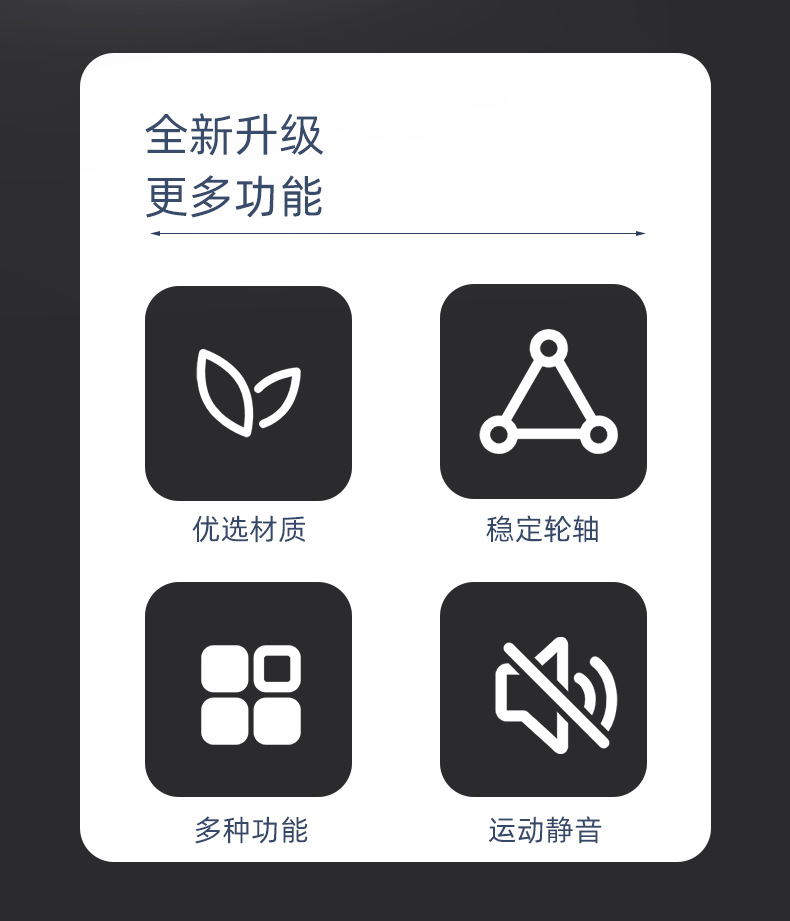 全新升级
更多功能

优选材质

稳定轮轴

多种功能

运动静音