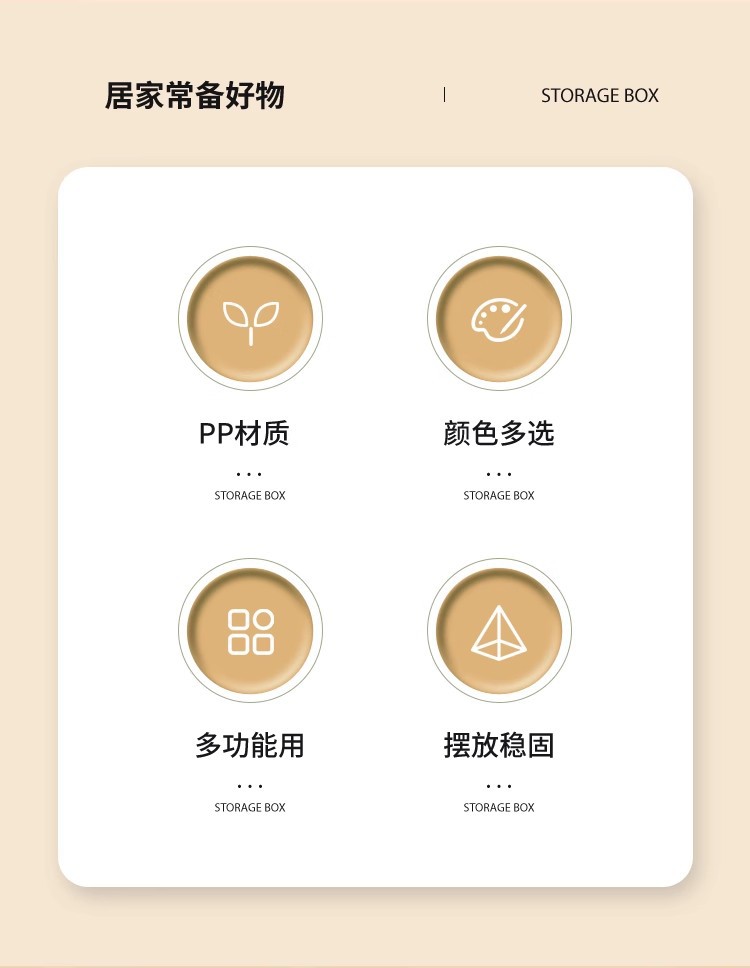 居家常备好物 | STORAGE BOX

PP材质
...
STORAGE BOX

颜色多选
...
STORAGE BOX

多功能用
...
STORAGE BOX

摆放稳固
...
STORAGE BOX