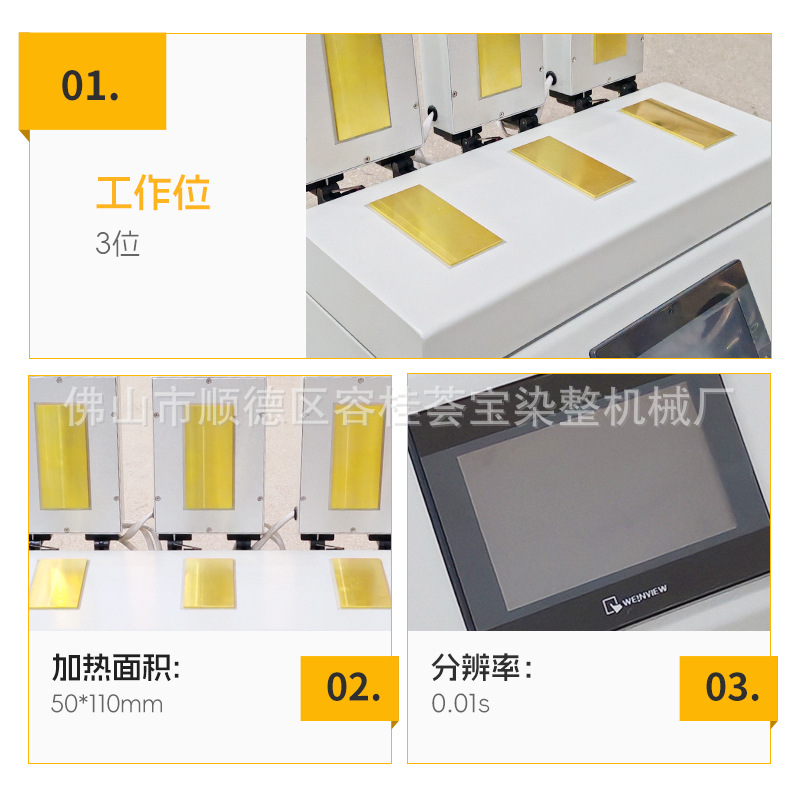 01.

工作位

3位

佛山市顺德区容桂荟宝染整机械厂

WEINVIEW

加热面积:

50*110mm

02.

分辨率:

0.01s

03.