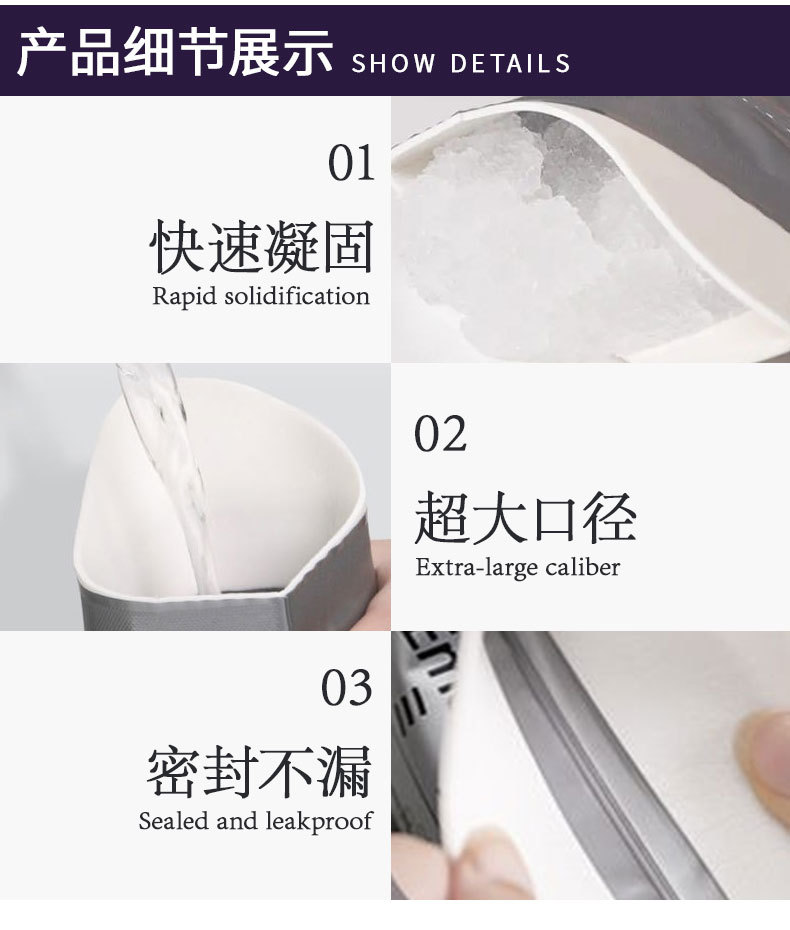 产品细节展示 SHOW DETAILS

01

快速凝固

Rapid solidification

02

超大口径

Extra-large caliber

03

密封不漏

Sealed and leakproof