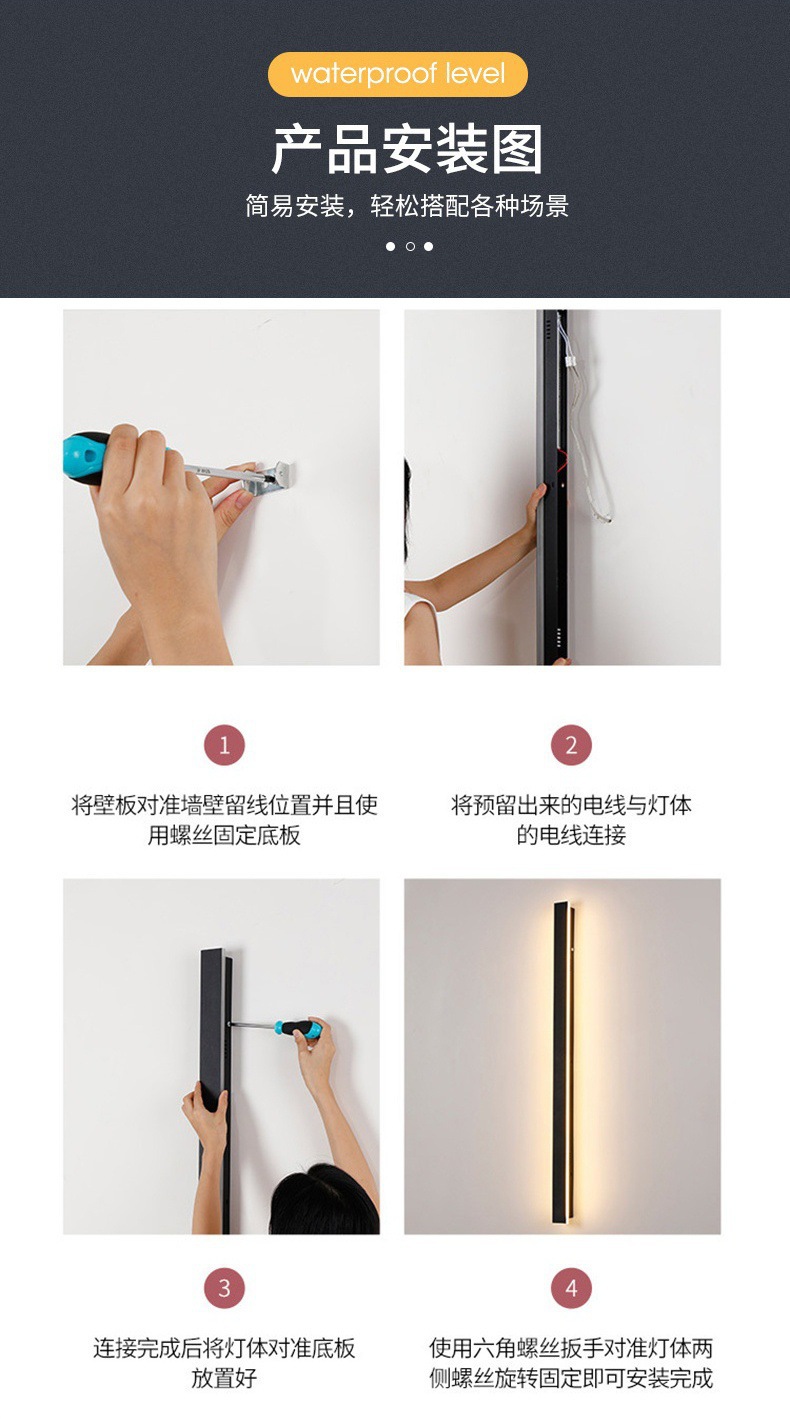 waterproof level

产品安装图

简易安装，轻松搭配各种场景

1

将壁板对准墙壁留线位置并且使用螺丝固定底板

2

将预留出来的电线与灯体的电线连接

3

连接完成后将灯体对准底板放置好

4

使用六角螺丝扳手对准灯体两侧螺丝旋转固定即可安装完成