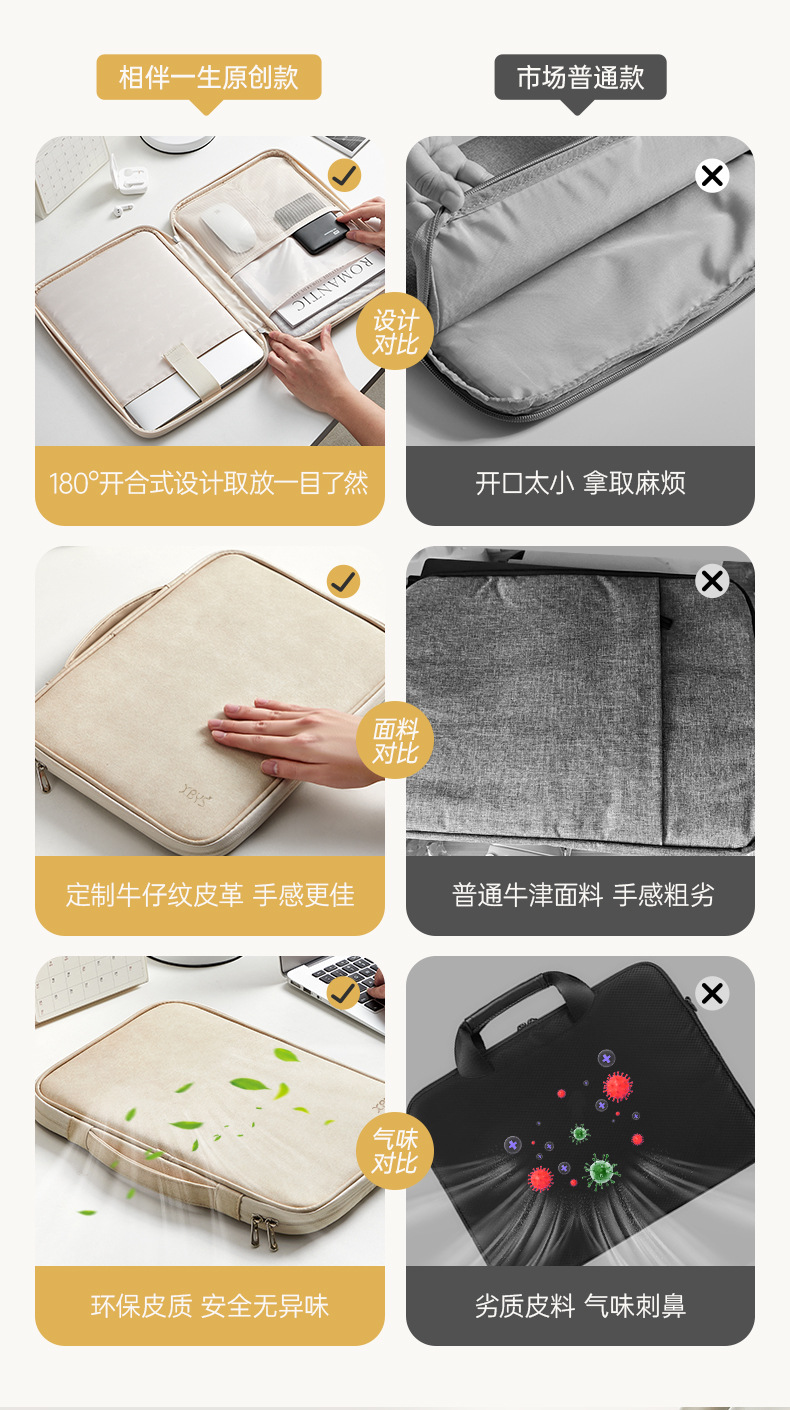 相伴一生原创款

市场普通款

ROMANTIC

设计对比

180°开合式设计取放一目了然

开口太小 拿取麻烦

面料对比

定制牛仔纹皮革 手感更佳

普通牛津面料 手感粗劣

气味对比

环保皮质 安全无异味

劣质皮料 气味刺鼻