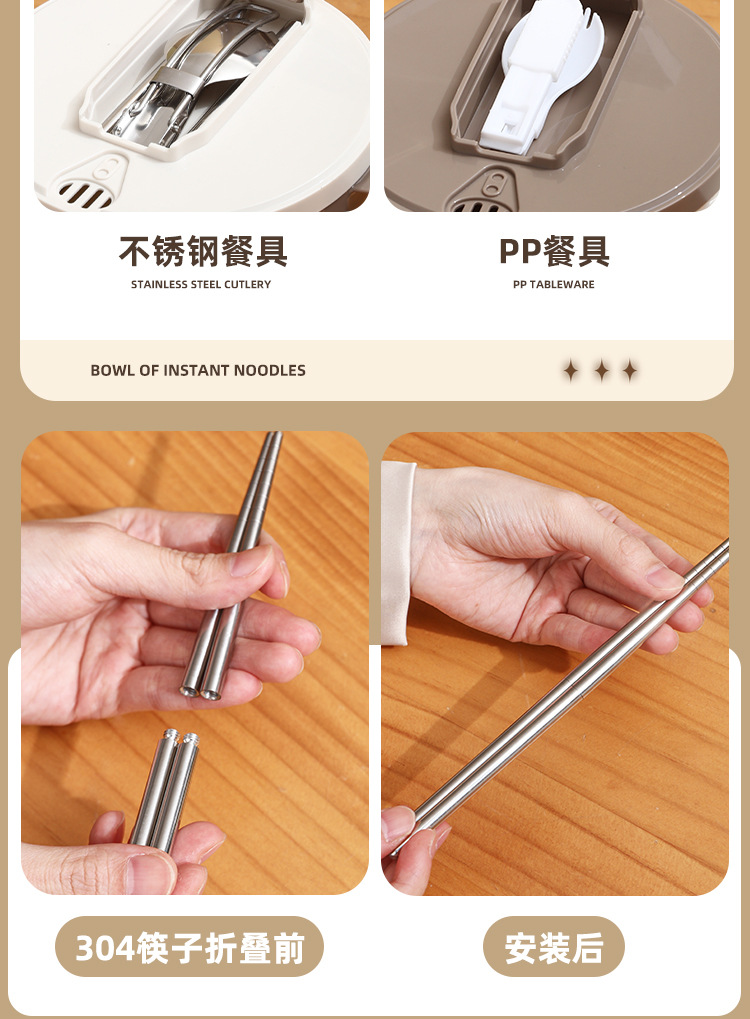 不锈钢餐具
STAINLESS STEEL CUTLERY

PP餐具
PP TABLEWARE

BOWL OF INSTANT NOODLES

304筷子折叠前

安装后