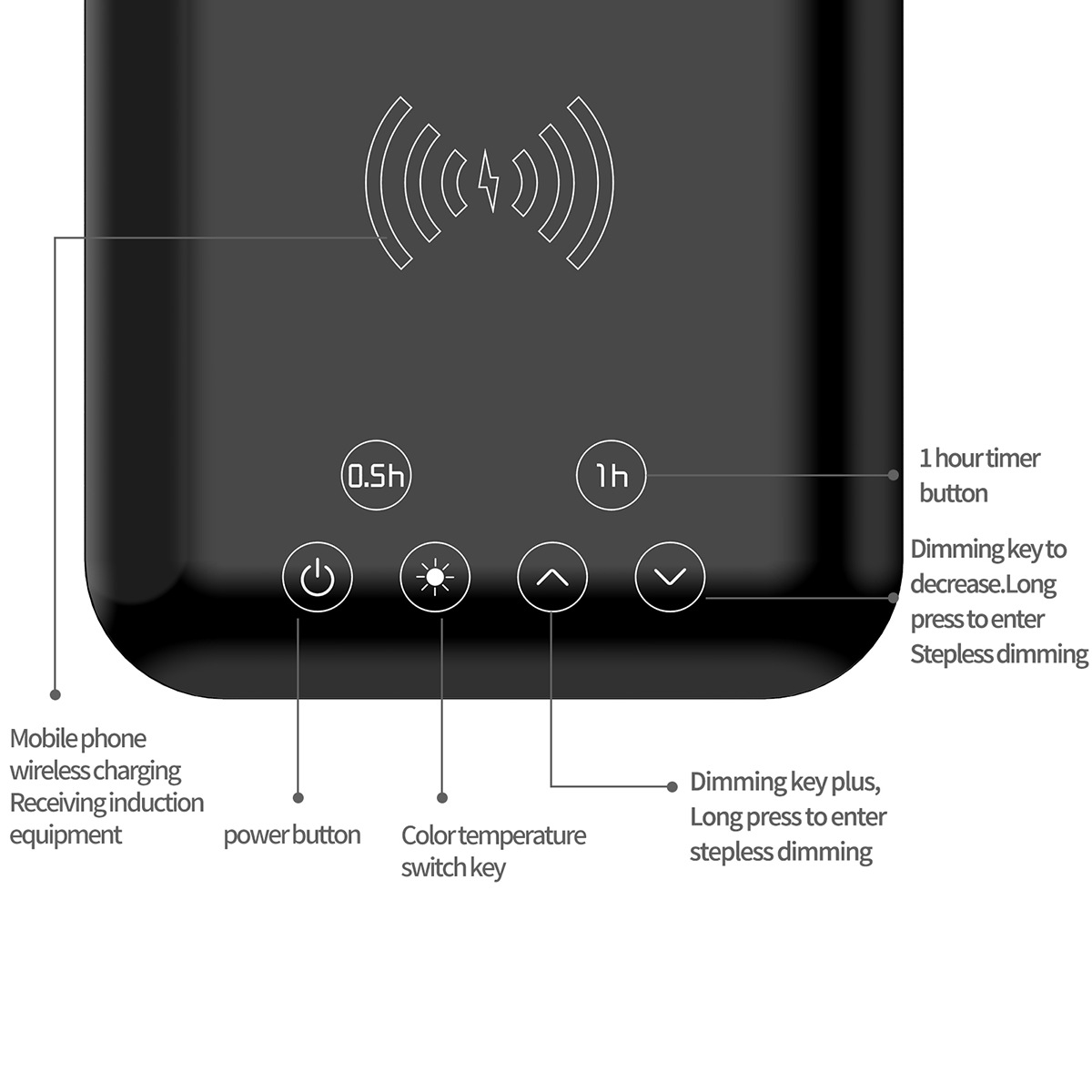 0.5h

1h

1 hour timer button

Dimming key to decrease.Long press to enter Stepless dimming

Mobile phone wireless charging Receiving induction equipment

power button

Color temperature switch key

Dimming key plus, Long press to enter stepless dimming