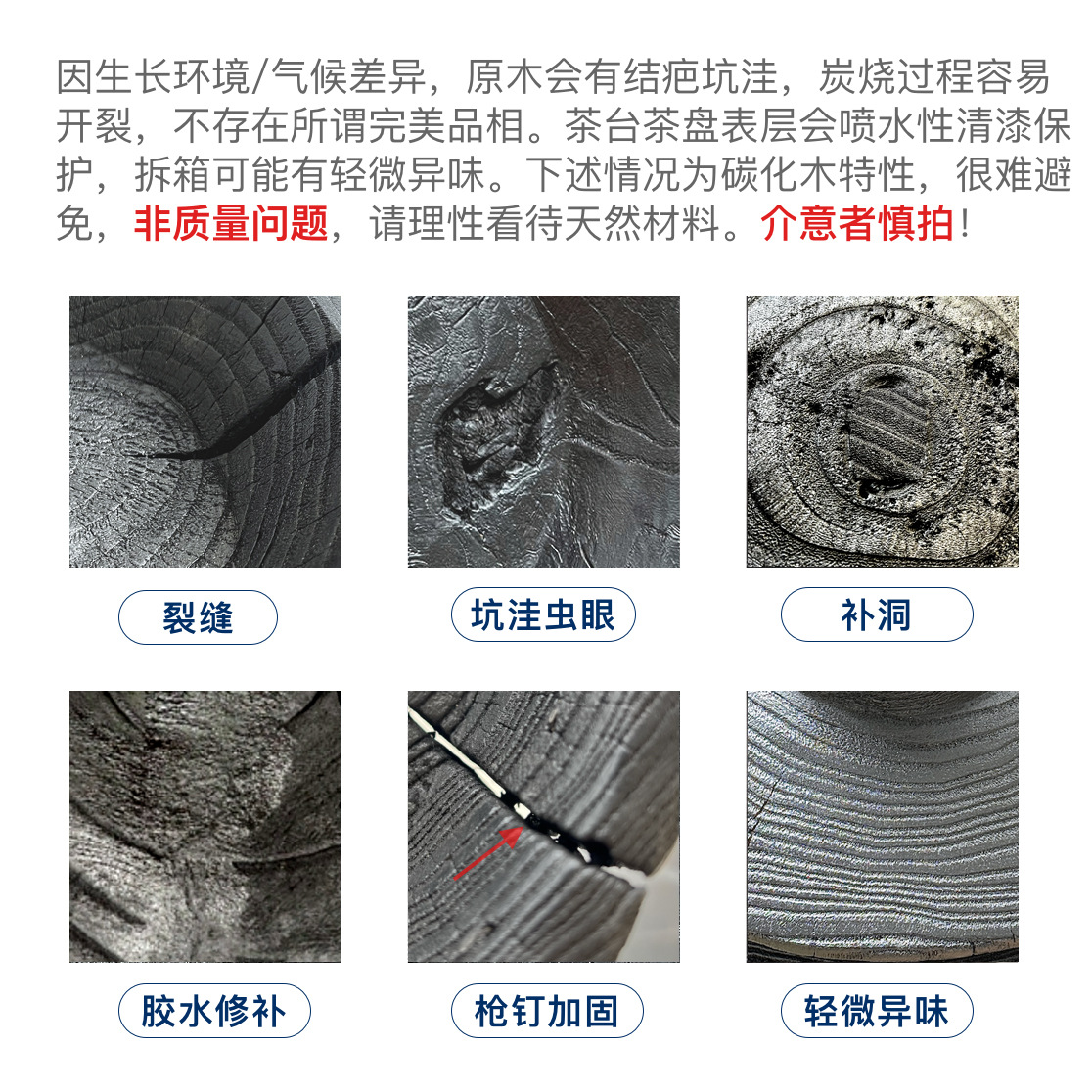 因生长环境/气候差异，原木会有结疤坑洼，炭烧过程容易开裂，不存在所谓完美品相。茶台茶盘表层会喷水性清漆保护，拆箱可能有轻微异味。下述情况为碳化木特性，很难避免，非质量问题，请理性看待天然材料。介意者慎拍！

裂缝

坑洼虫眼

补洞

胶水修补

枪钉加固

轻微异味