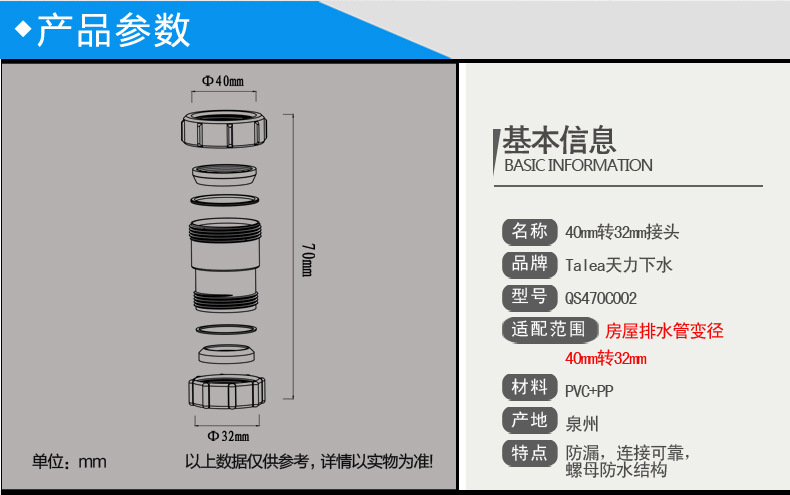 ◆产品参数

Φ40mm

70mm

Φ32mm

单位：mm

以上数据仅供参考，详情以实物为准!

基本信息
BASIC INFORMATION

名称 40mm转32mm接头

品牌 Talea天力下水

型号 QS470C002

适配范围 房屋排水管变径 40mm转32mm

材料 PVC+PP

产地 泉州

特点 防漏，连接可靠，螺母防水结构