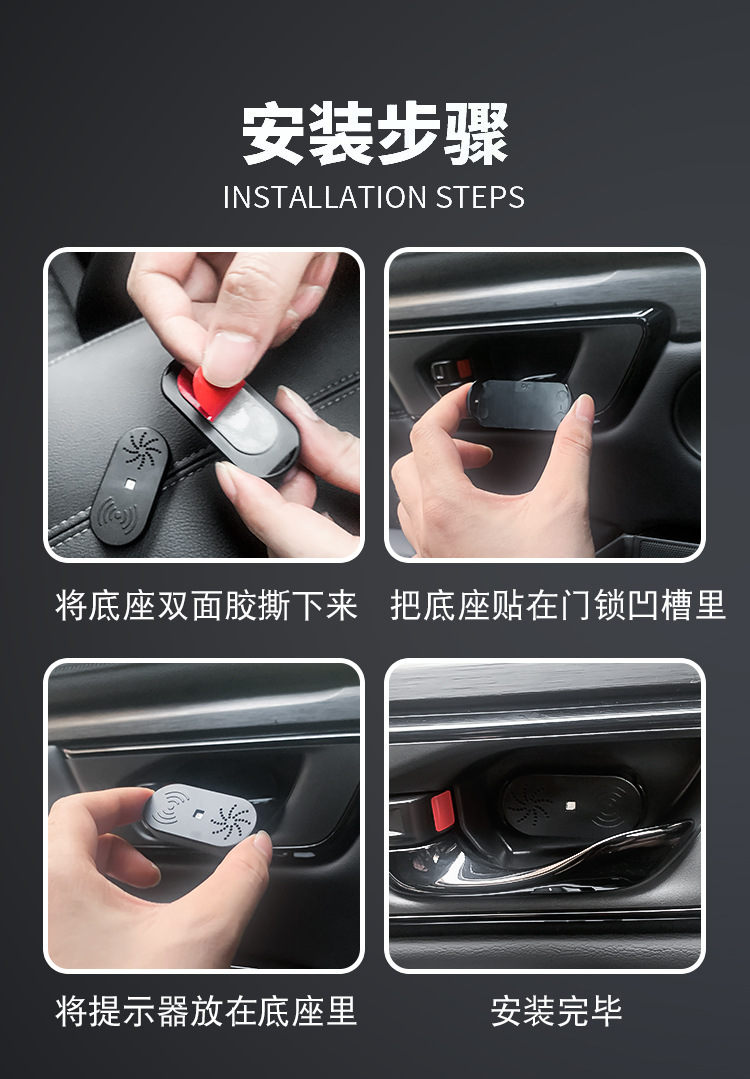 安装步骤
INSTALLATION STEPS

将底座双面胶撕下来

把底座贴在门锁凹槽里

将提示器放在底座里

安装完毕