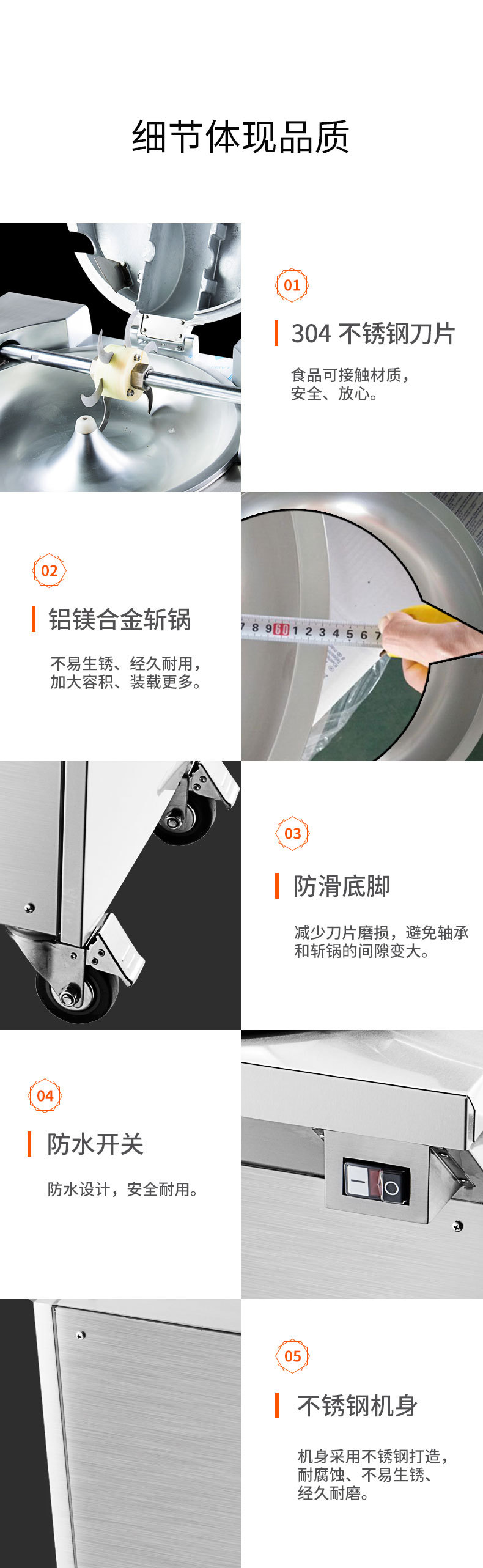 细节体现品质

01

304 不锈钢刀片

食品可接触材质，安全、放心。

02

铝镁合金斩锅

不易生锈、经久耐用，加大容积、装载更多。

7 8 9 60 1 2 3 4 5 6 7

03

防滑底脚

减少刀片磨损，避免轴承和斩锅的间隙变大。

04

防水开关

防水设计，安全耐用。

05

不锈钢机身

机身采用不锈钢打造，耐腐蚀、不易生锈、经久耐磨。