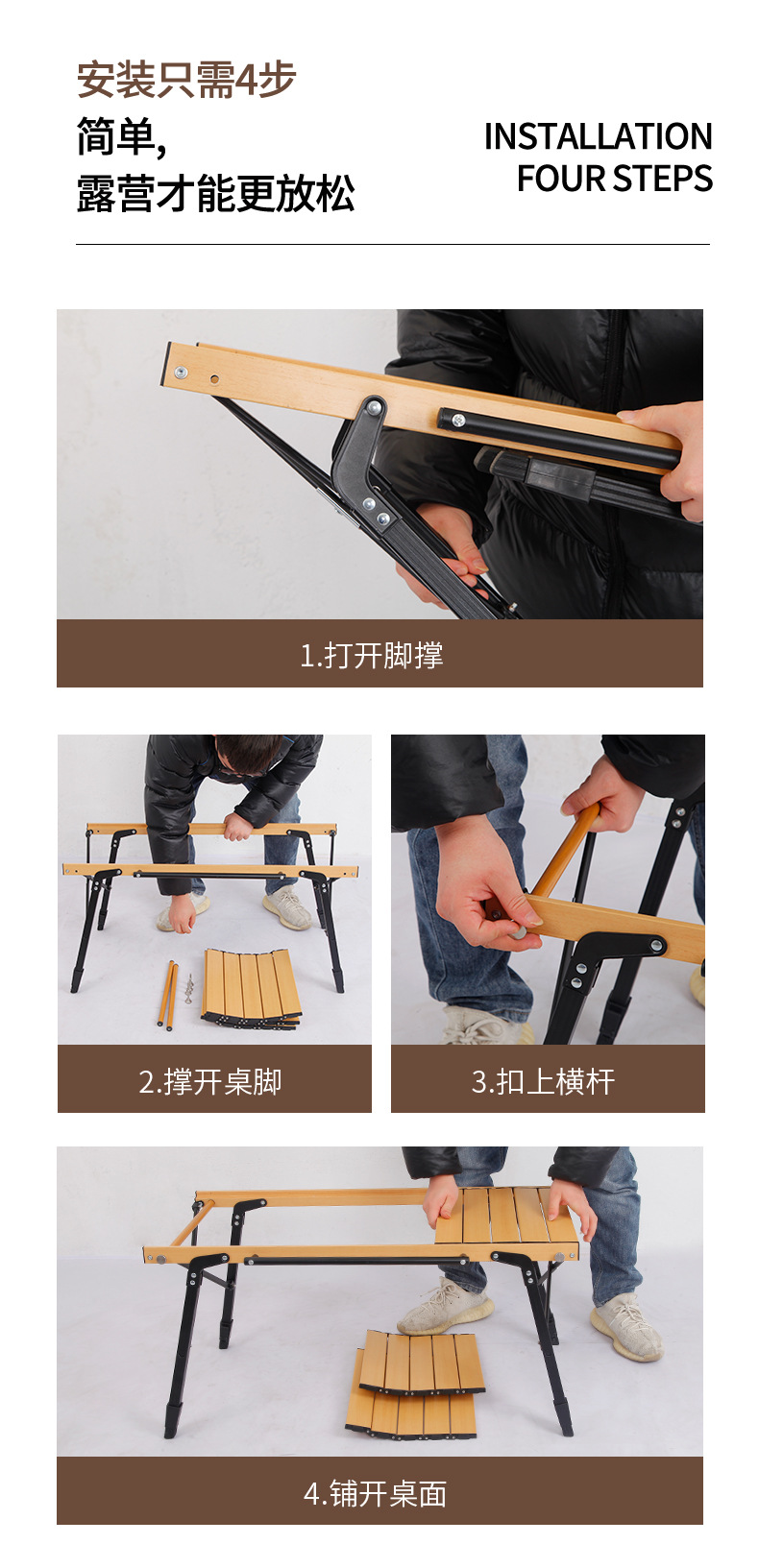 安装只需4步
简单,
露营才能更放松

INSTALLATION
FOUR STEPS

1.打开脚撑

2.撑开桌脚

3.扣上横杆

4.铺开桌面