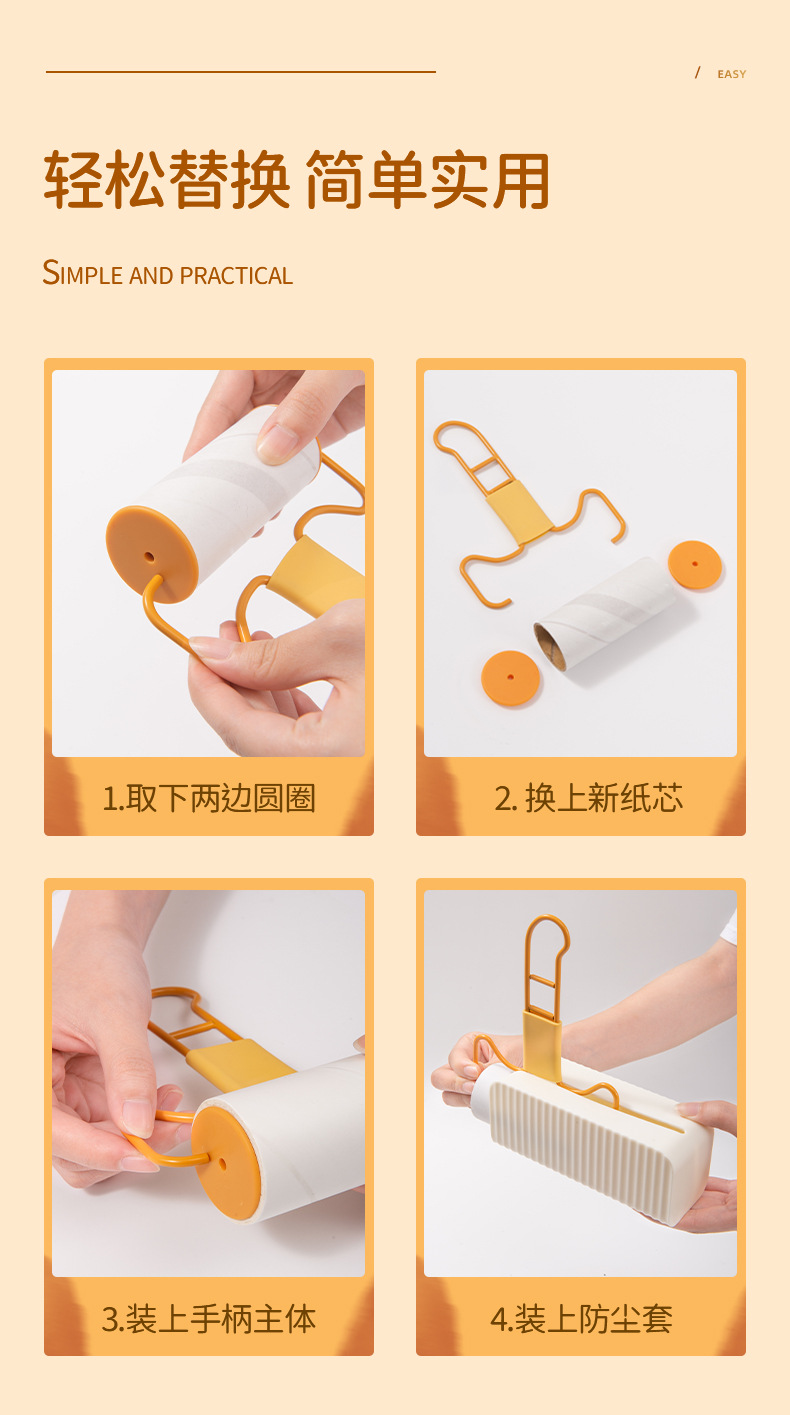 / EASY

轻松替换 简单实用

SIMPLE AND PRACTICAL

1.取下两边圆圈

2. 换上新纸芯

3.装上手柄主体

4.装上防尘套